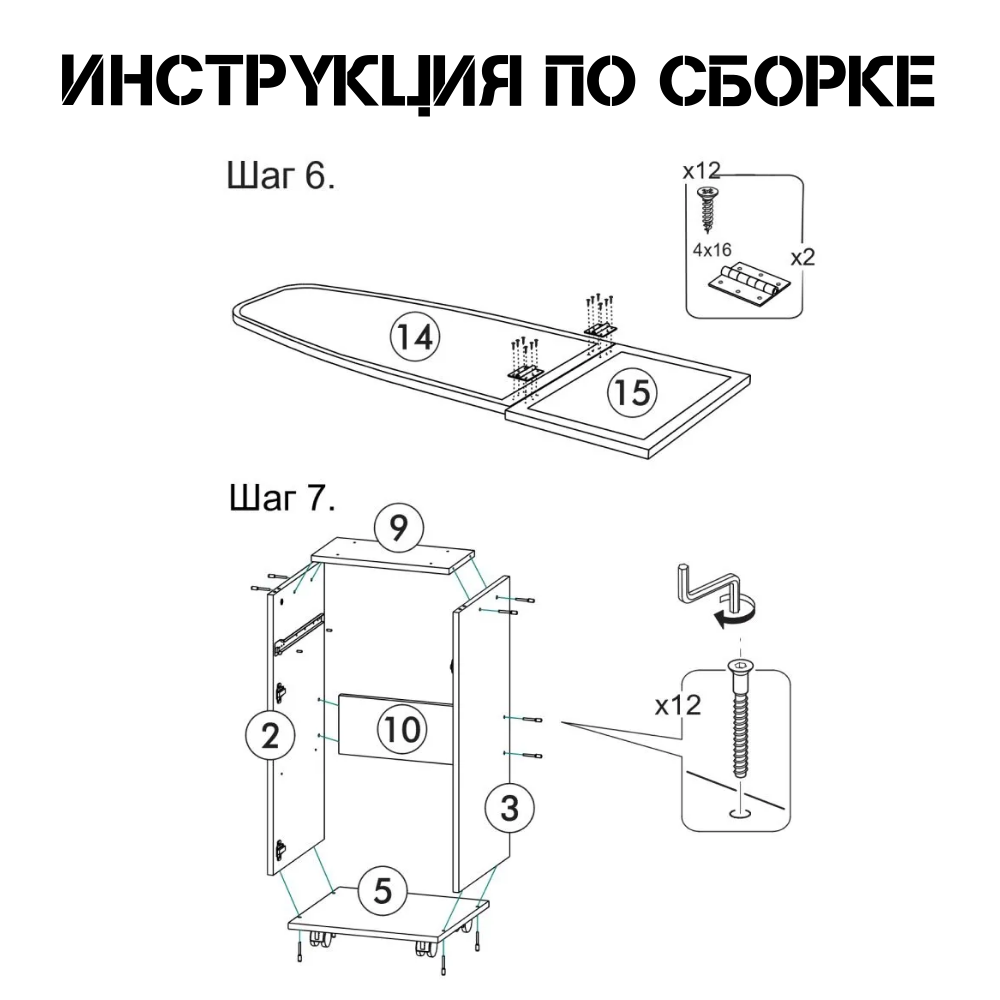 ИНСТРУКЦИЯ ПО СБОРКЕ

Шаг 6.

x12

4x16

x2

14

15

Шаг 7.

9

2

10

3

5

x12