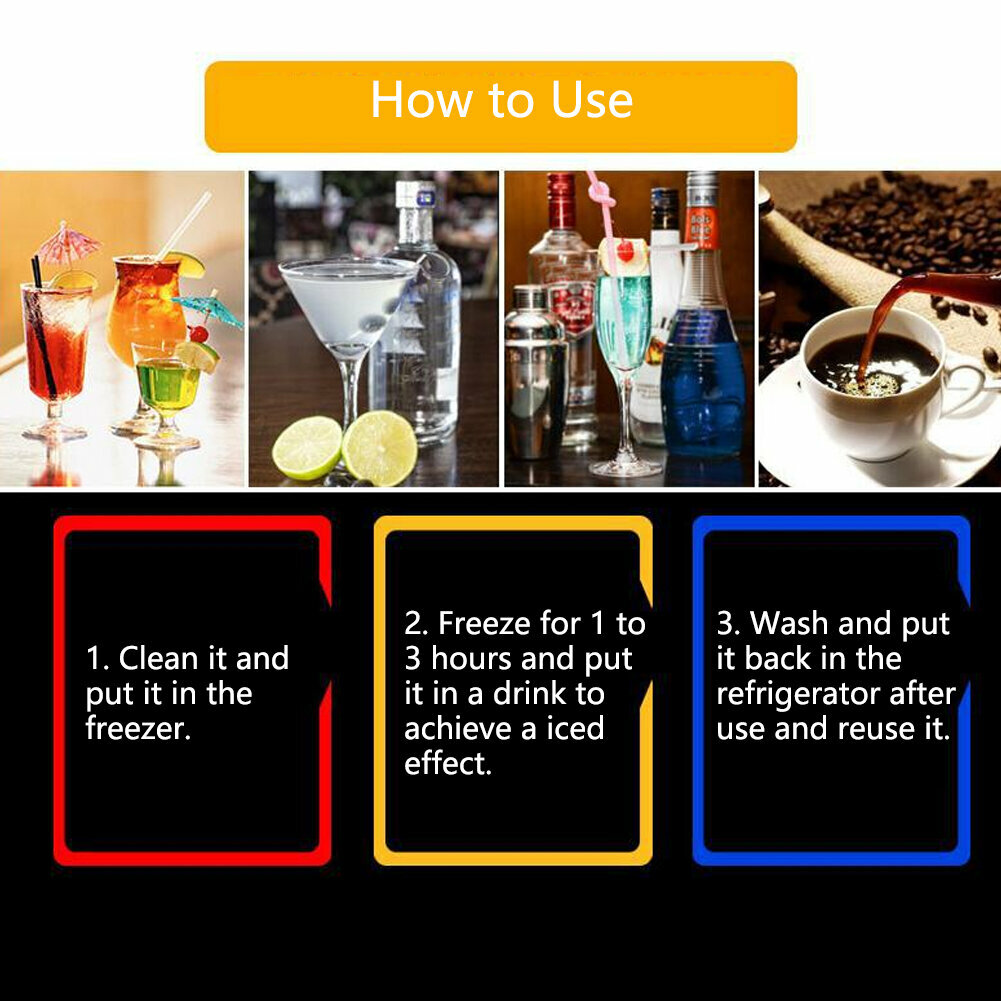 How to Use

1. Clean it and put it in the freezer.

2. Freeze for 1 to 3 hours and put it in a drink to achieve a iced effect.

3. Wash and put it back in the refrigerator after use and reuse it.