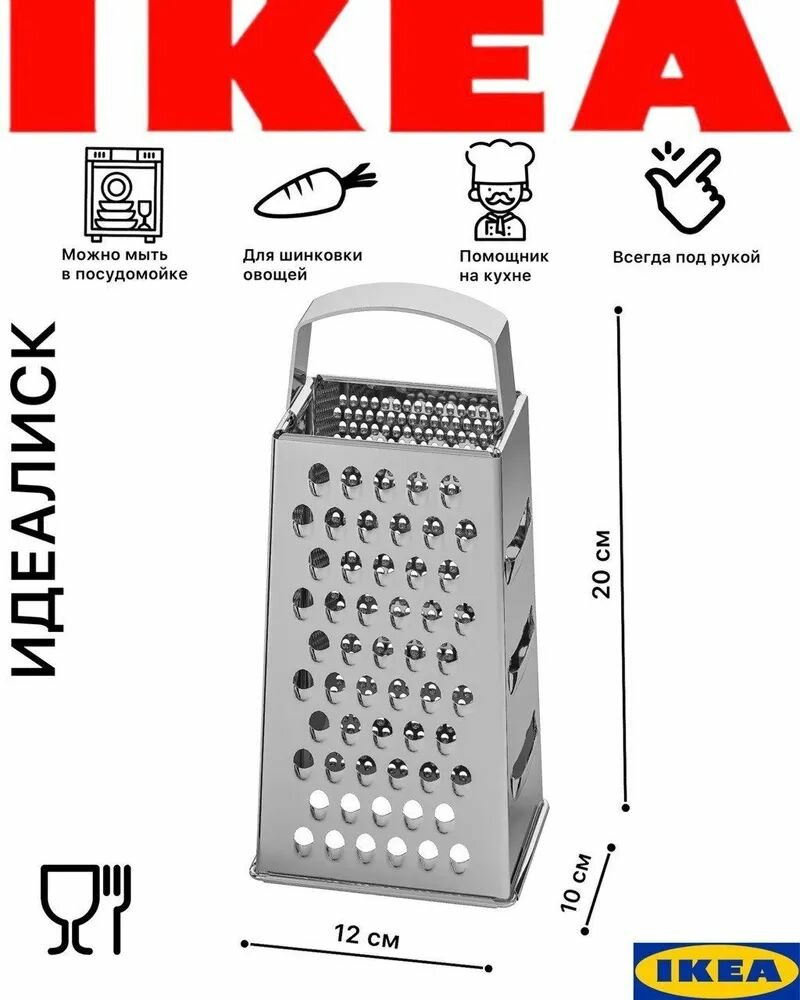 IKEA

Можно мыть в посудомойке

Для шинковки овощей

Помощник на кухне

Всегда под рукой

ИДЕАЛИСК

20 см

10 см

12 см

IKEA