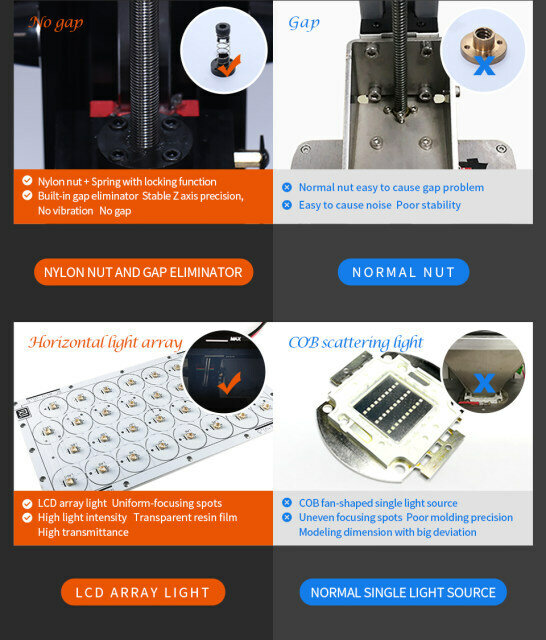 No gap

Nylon nut + Spring with locking function
Built-in gap eliminator Stable Z axis precision, No vibration No gap

NYLON NUT AND GAP ELIMINATOR

Gap

Normal nut easy to cause gap problem
Easy to cause noise Poor stability

NORMAL NUT

Horizontal light array

MAX

LCD array light Uniform-focusing spots
High light intensity Transparent resin film High transmittance

LCD ARRAY LIGHT

COB scattering light

COB fan-shaped single light source
Uneven focusing spots Poor molding precision Modeling dimension with big deviation

NORMAL SINGLE LIGHT SOURCE