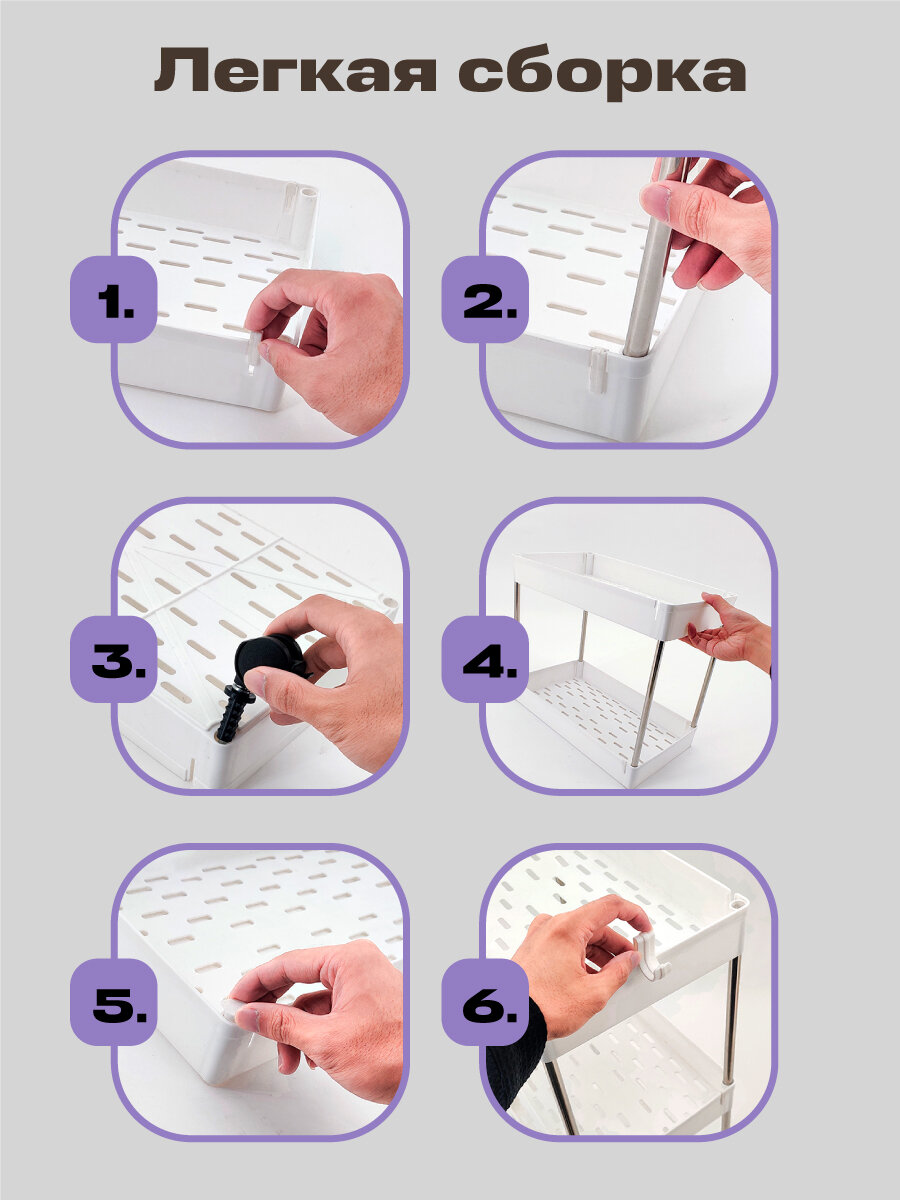 Легкая сборка

1.

2.

3.

4.

5.

6.