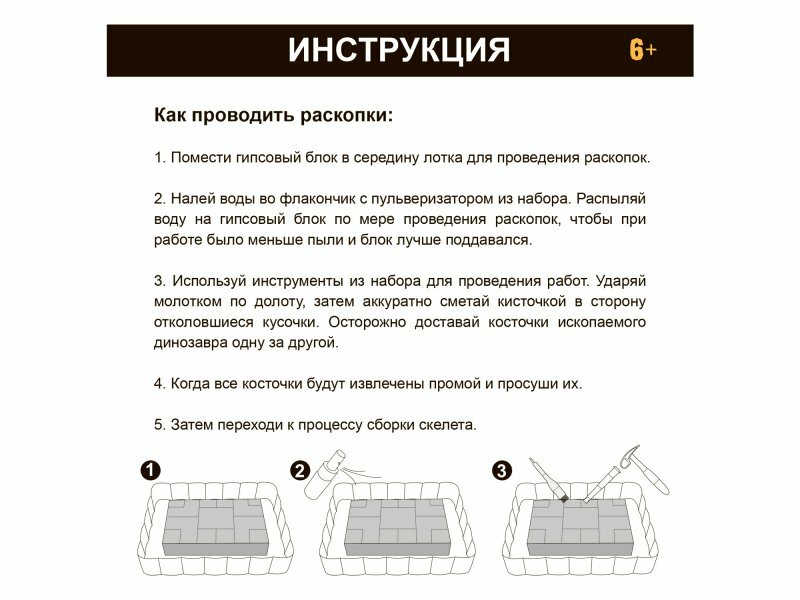 ИНСТРУКЦИЯ 6+

Как проводить раскопки:

1. Помести гипсовый блок в середину лотка для проведения раскопок.

2. Налей воды во флакончик с пульверизатором из набора. Распыляй воду на гипсовый блок по мере проведения раскопок, чтобы при работе было меньше пыли и блок лучше поддавался.

3. Используй инструменты из набора для проведения работ. Ударяй молотком по долоту, затем аккуратно сметай кисточкой в сторону отколовшиеся кусочки. Осторожно доставай косточки ископаемого динозавра одну за другой.

4. Когда все косточки будут извлечены промой и просуши их.

5. Затем переходи к процессу сборки скелета.

1

2

3