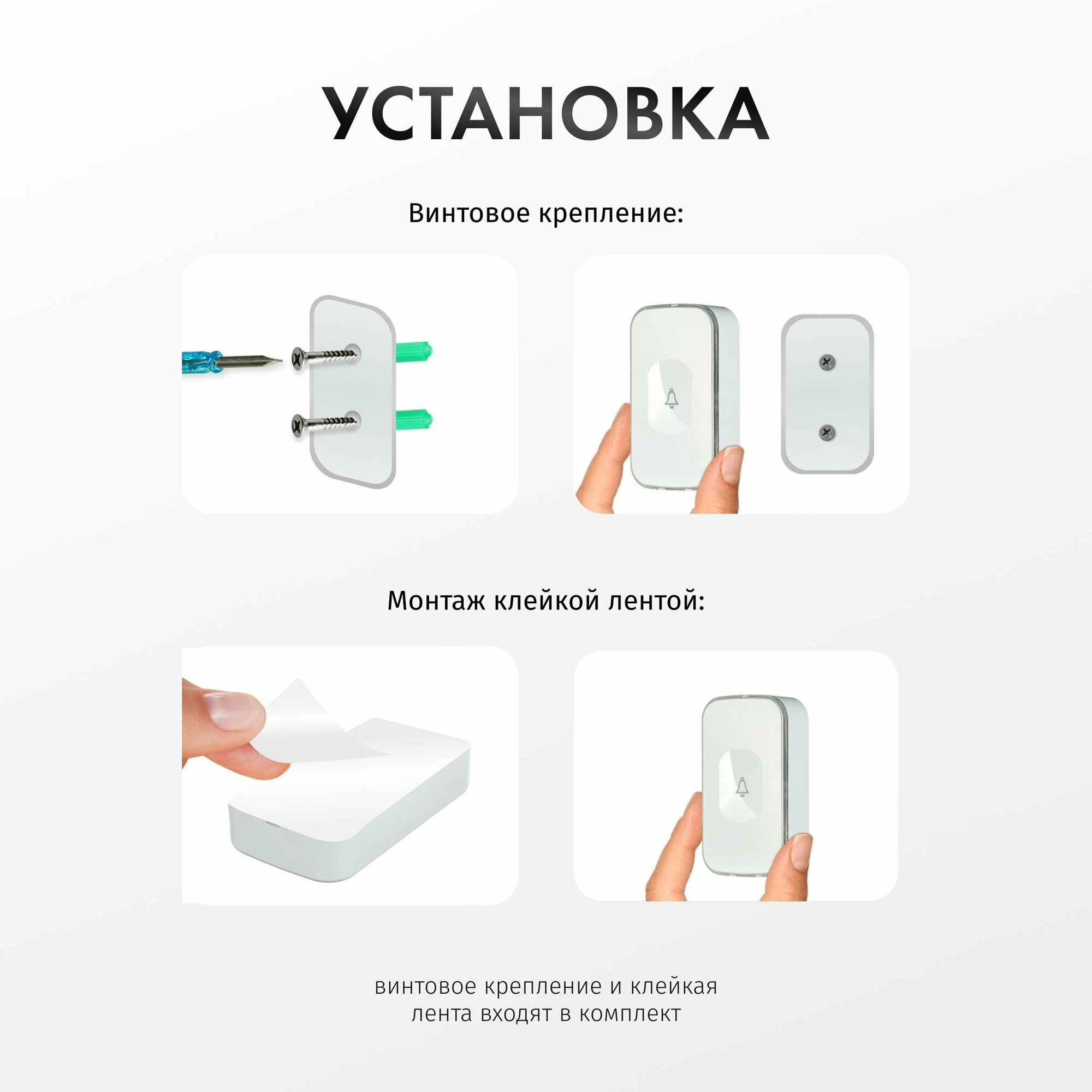 УСТАНОВКА

Винтовое крепление:

Монтаж клейкой лентой:

винтовое крепление и клейкая лента входят в комплект