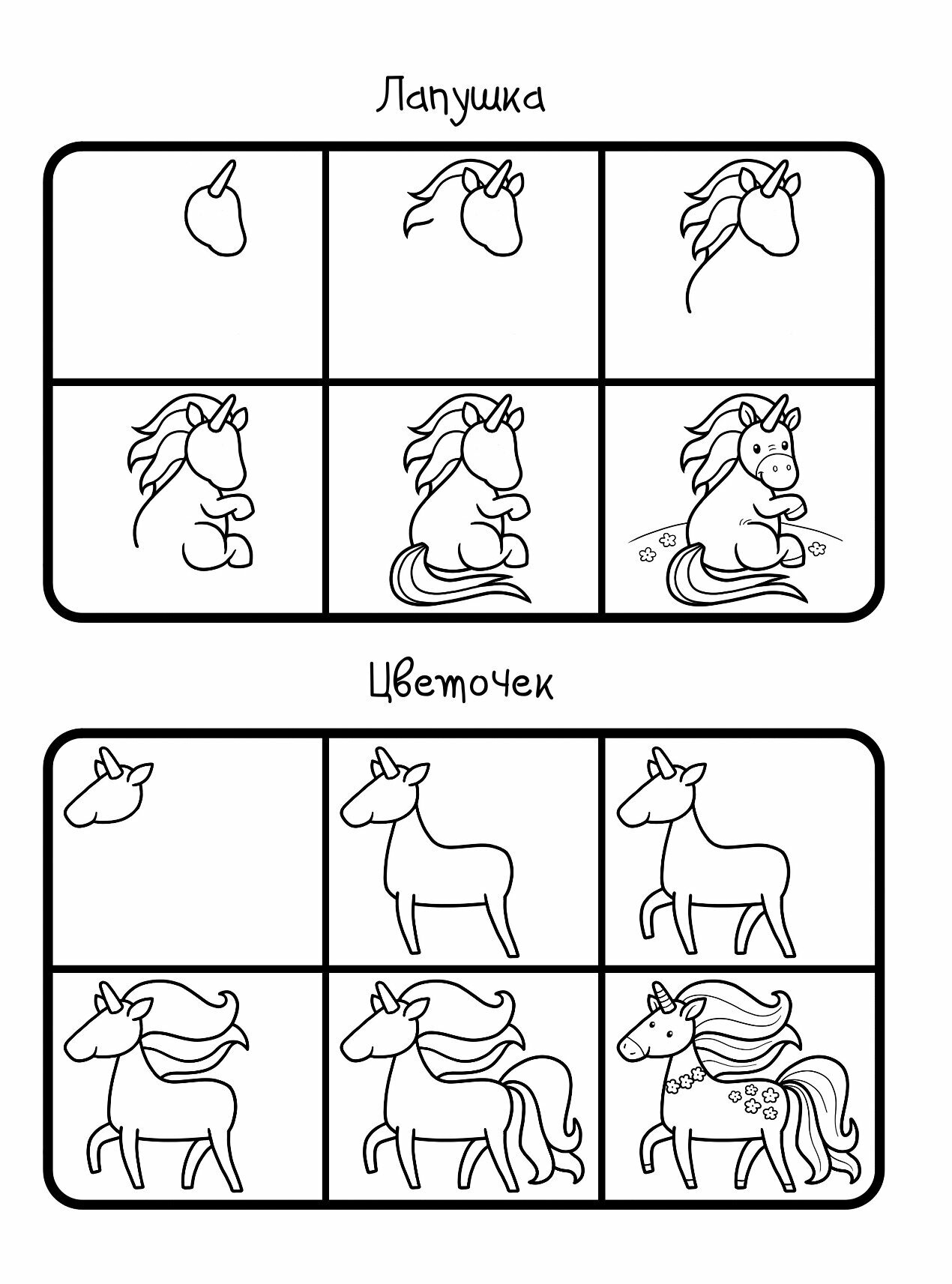 Лапушка

Цветочек