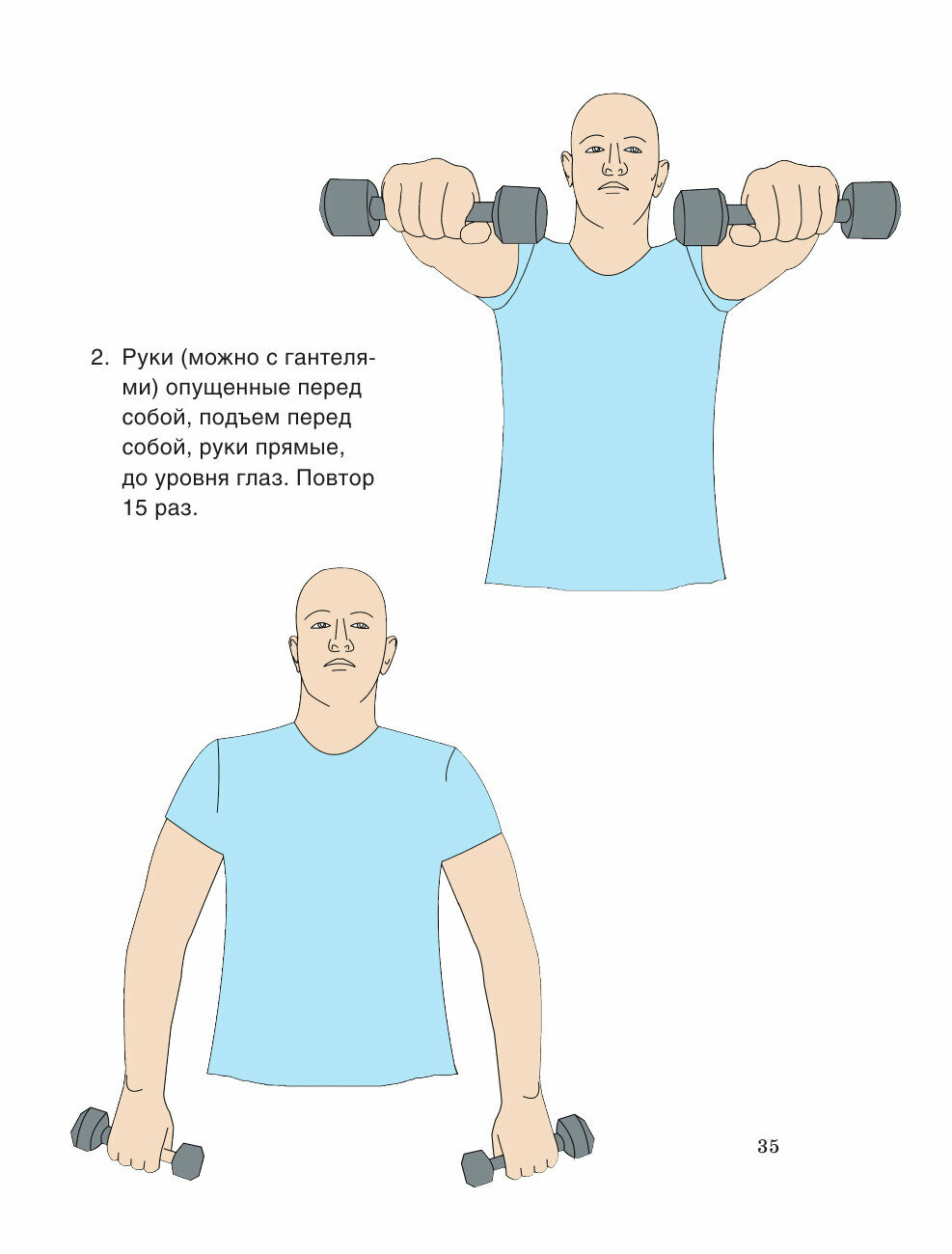 2. Руки (можно с гантелями) опущенные перед собой, подъем перед собой, руки прямые, до уровня глаз. Повтор 15 раз.

35