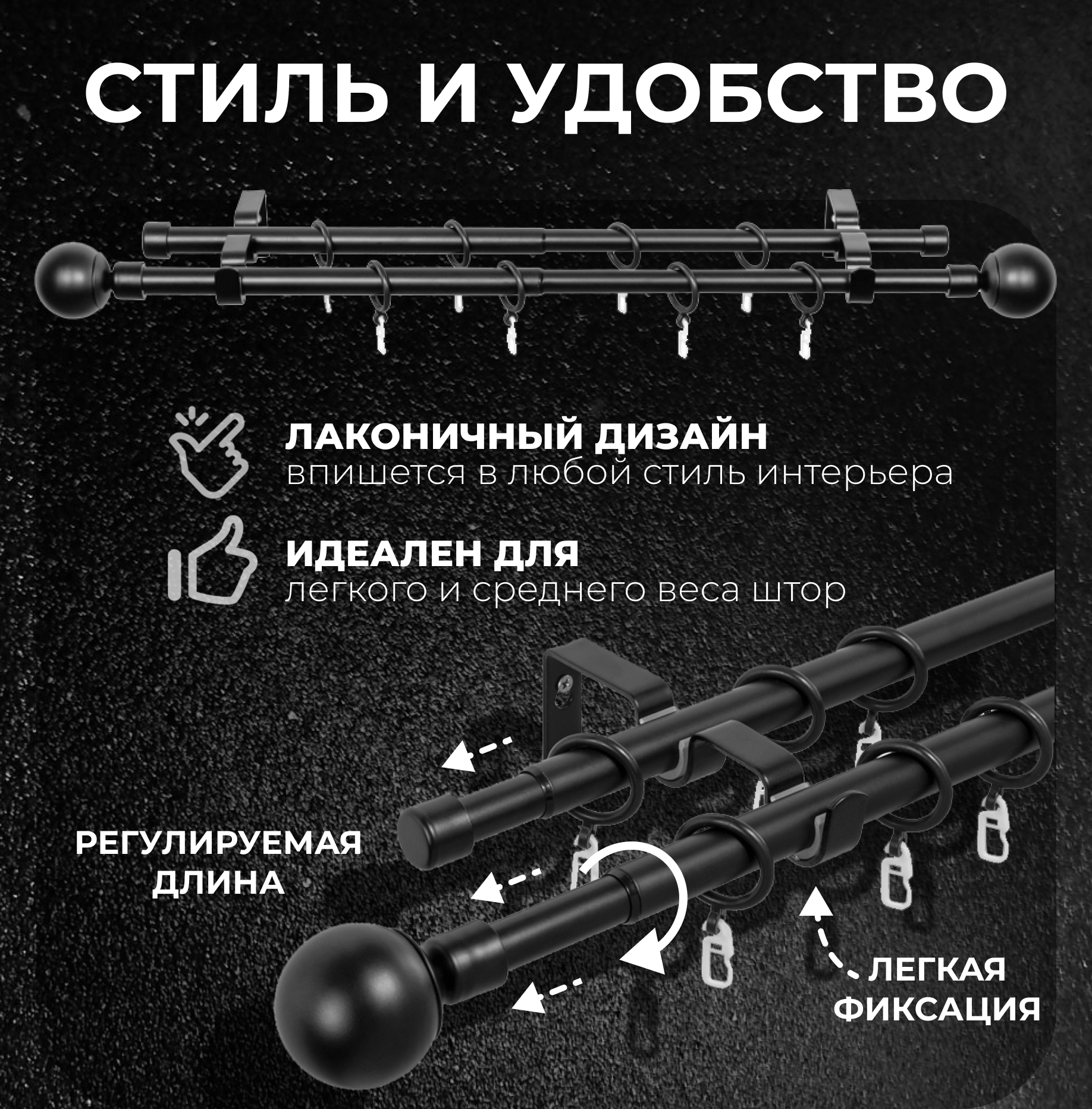 СТИЛЬ И УДОБСТВО

ЛАКОНИЧНЫЙ ДИЗАЙН
впишется в любой стиль интерьера

ИДЕАЛЕН ДЛЯ
легкого и среднего веса штор

РЕГУЛИРУЕМАЯ ДЛИНА

ЛЕГКАЯ ФИКСАЦИЯ