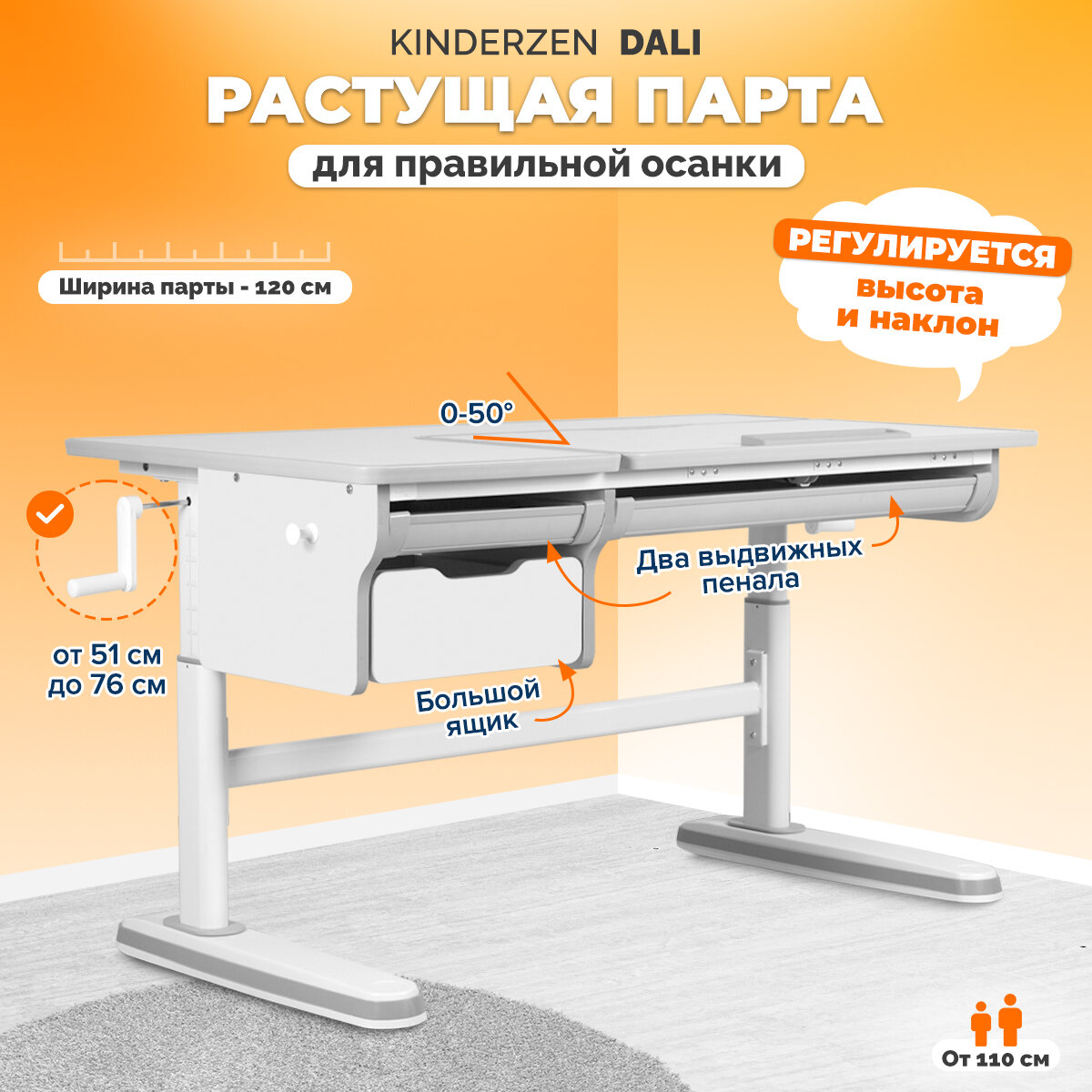 KINDERZEN DALI
РАСТУЩАЯ ПАРТА
для правильной осанки

Ширина парты - 120 см

РЕГУЛИРУЕТСЯ
высота
и наклон

0-50°

Два выдвижных
пенала

от 51 см
до 76 см

Большой
ящик

От 110 см