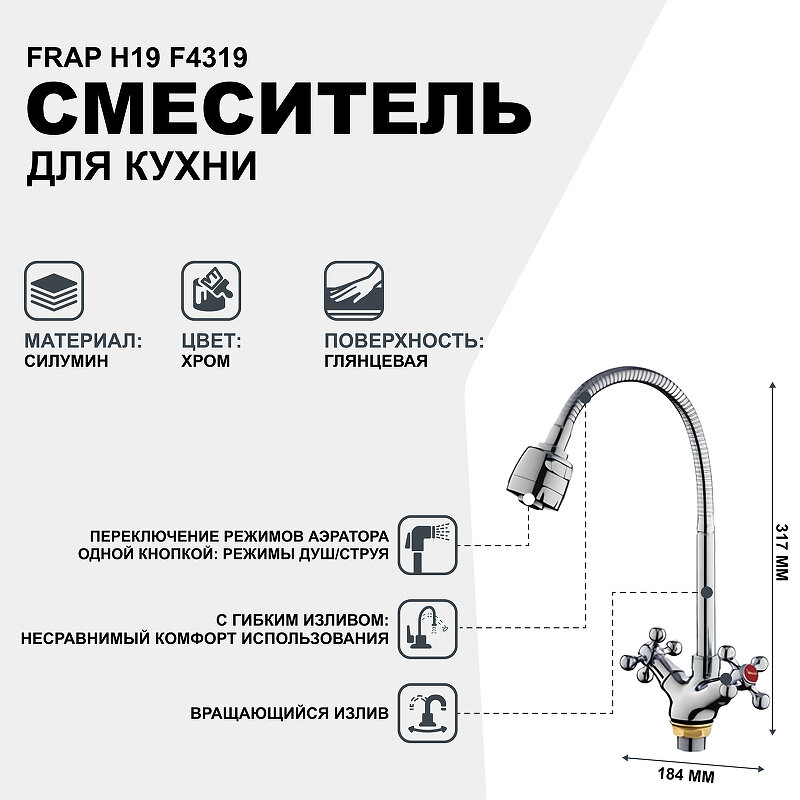 FRAP H19 F4319
СМЕСИТЕЛЬ
ДЛЯ КУХНИ

МАТЕРИАЛ:
СИЛУМИН

ЦВЕТ:
ХРОМ

ПОВЕРХНОСТЬ:
ГЛЯНЦЕВАЯ

ПЕРЕКЛЮЧЕНИЕ РЕЖИМОВ АЭРАТОРА ОДНОЙ КНОПКОЙ: РЕЖИМЫ ДУШ/СТРУЯ

С ГИБКИМ ИЗЛИВОМ: НЕСРАВНИМЫЙ КОМФОРТ ИСПОЛЬЗОВАНИЯ

ВРАЩАЮЩИЙСЯ ИЗЛИВ

317 ММ

184 ММ