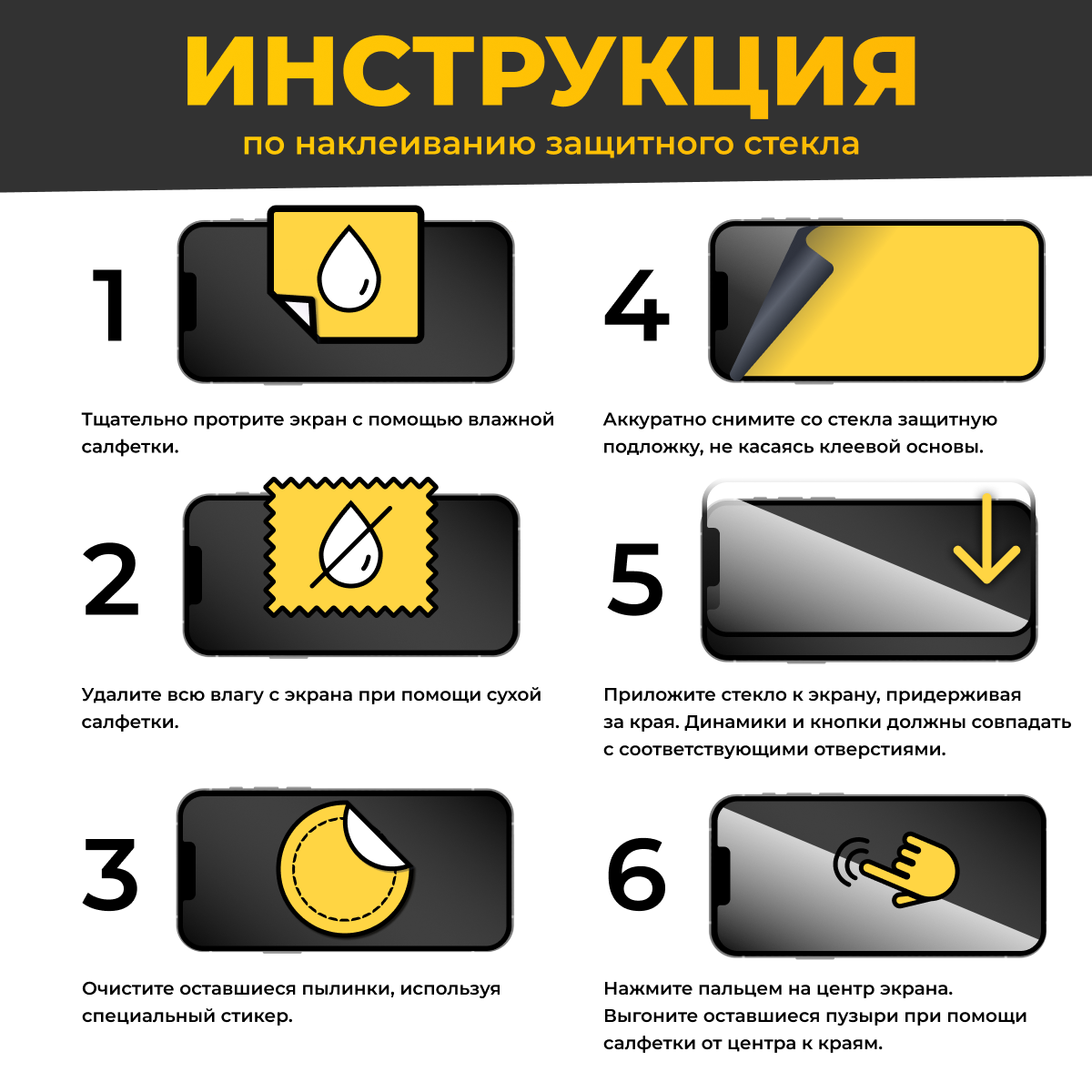 ИНСТРУКЦИЯ
по наклеиванию защитного стекла

1

Тщательно протрите экран с помощью влажной салфетки.

2

Удалите всю влагу с экрана при помощи сухой салфетки.

3

Очистите оставшиеся пылинки, используя специальный стикер.

4

Аккуратно снимите со стекла защитную подложку, не касаясь клеевой основы.

5

Приложите стекло к экрану, придерживая за края. Динамики и кнопки должны совпадать с соответствующими отверстиями.

6

Нажмите пальцем на центр экрана. Выгоните оставшиеся пузыри при помощи салфетки от центра к краям.