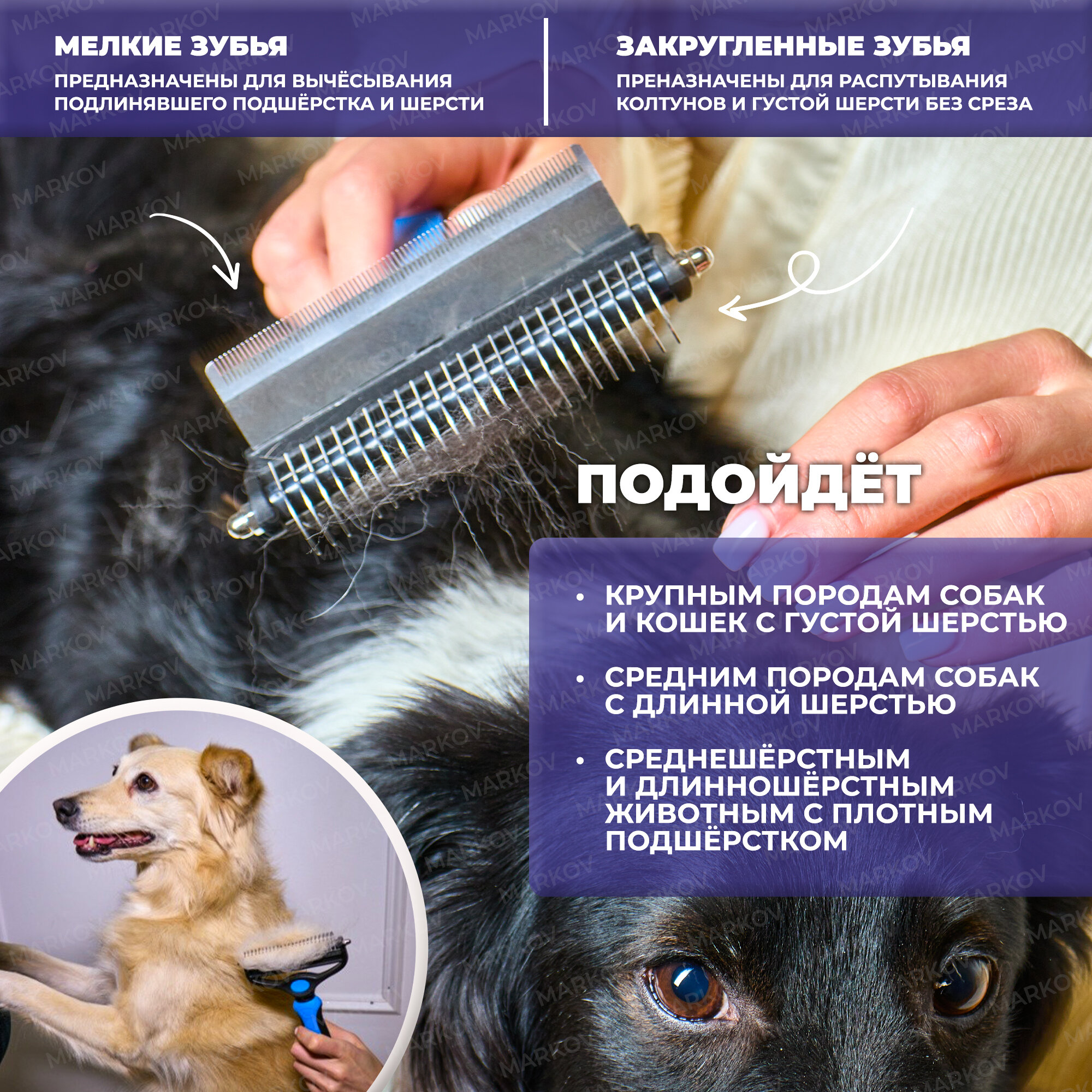 МЕЛКИЕ ЗУБЬЯ

ПРЕДНАЗНАЧЕНЫ ДЛЯ ВЫЧЁСЫВАНИЯ ПОДЛИНЯВШЕГО ПОДШЁРСТКА И ШЕРСТИ

ЗАКРУГЛЕННЫЕ ЗУБЬЯ

ПРЕНАЗНАЧЕНЫ ДЛЯ РАСПУТЫВАНИЯ КОЛТУНОВ И ГУСТОЙ ШЕРСТИ БЕЗ СРЕЗА

ПОДОЙДЁТ

• КРУПНЫМ ПОРОДАМ СОБАК И КОШЕК С ГУСТОЙ ШЕРСТЬЮ

• СРЕДНИМ ПОРОДАМ СОБАК С ДЛИННОЙ ШЕРСТЬЮ

• СРЕДНЕШЁРСТНЫМ И ДЛИННОШЁРСТНЫМ ЖИВОТНЫМ С ПЛОТНЫМ ПОДШЁРСТКОМ

MARKOV