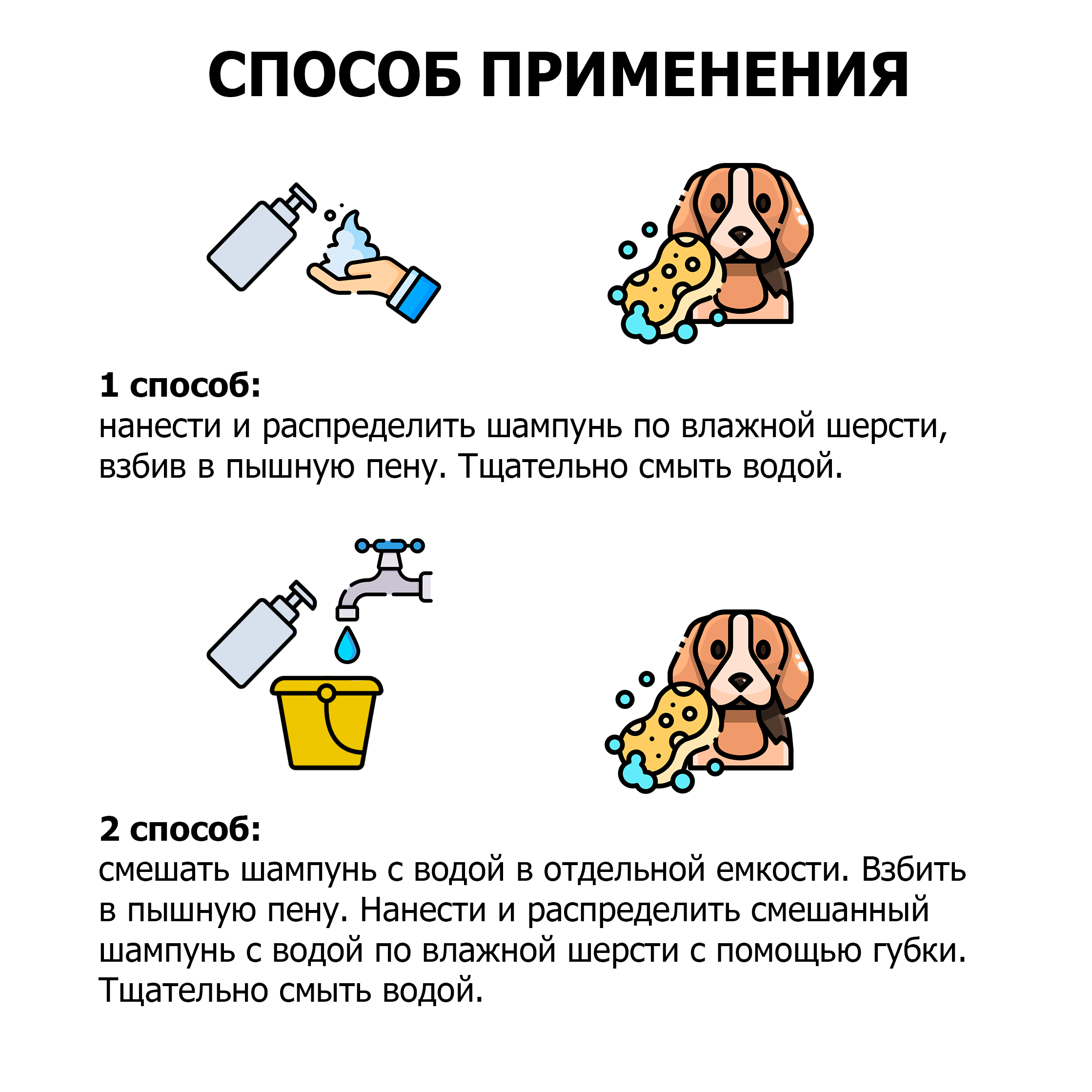 СПОСОБ ПРИМЕНЕНИЯ

1 способ:
нанести и распределить шампунь по влажной шерсти, взбив в пышную пену. Тщательно смыть водой.

2 способ:
смешать шампунь с водой в отдельной емкости. Взбить в пышную пену. Нанести и распределить смешанный шампунь с водой по влажной шерсти с помощью губки. Тщательно смыть водой.