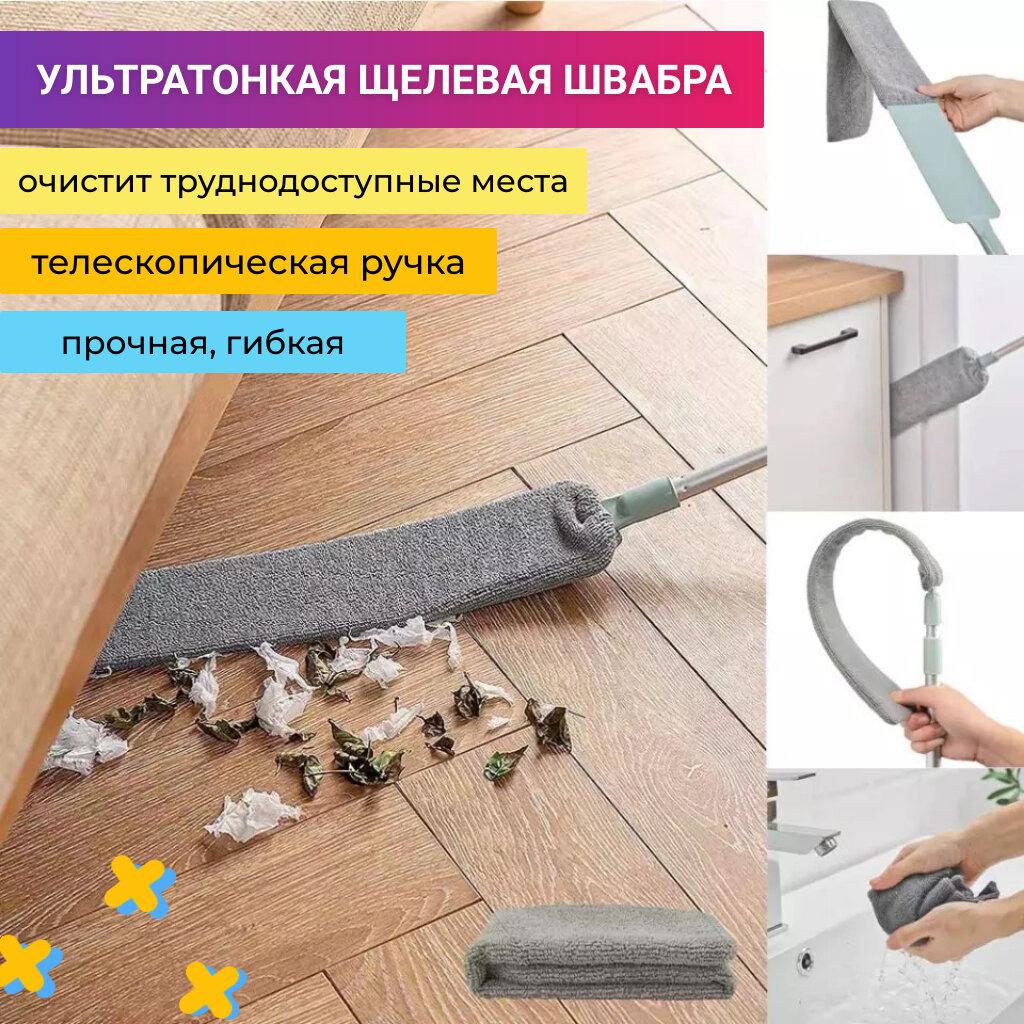 УЛЬТРАТОНКАЯ ЩЕЛЕВАЯ ШВАБРА

очистит труднодоступные места

телескопическая ручка

прочная, гибкая