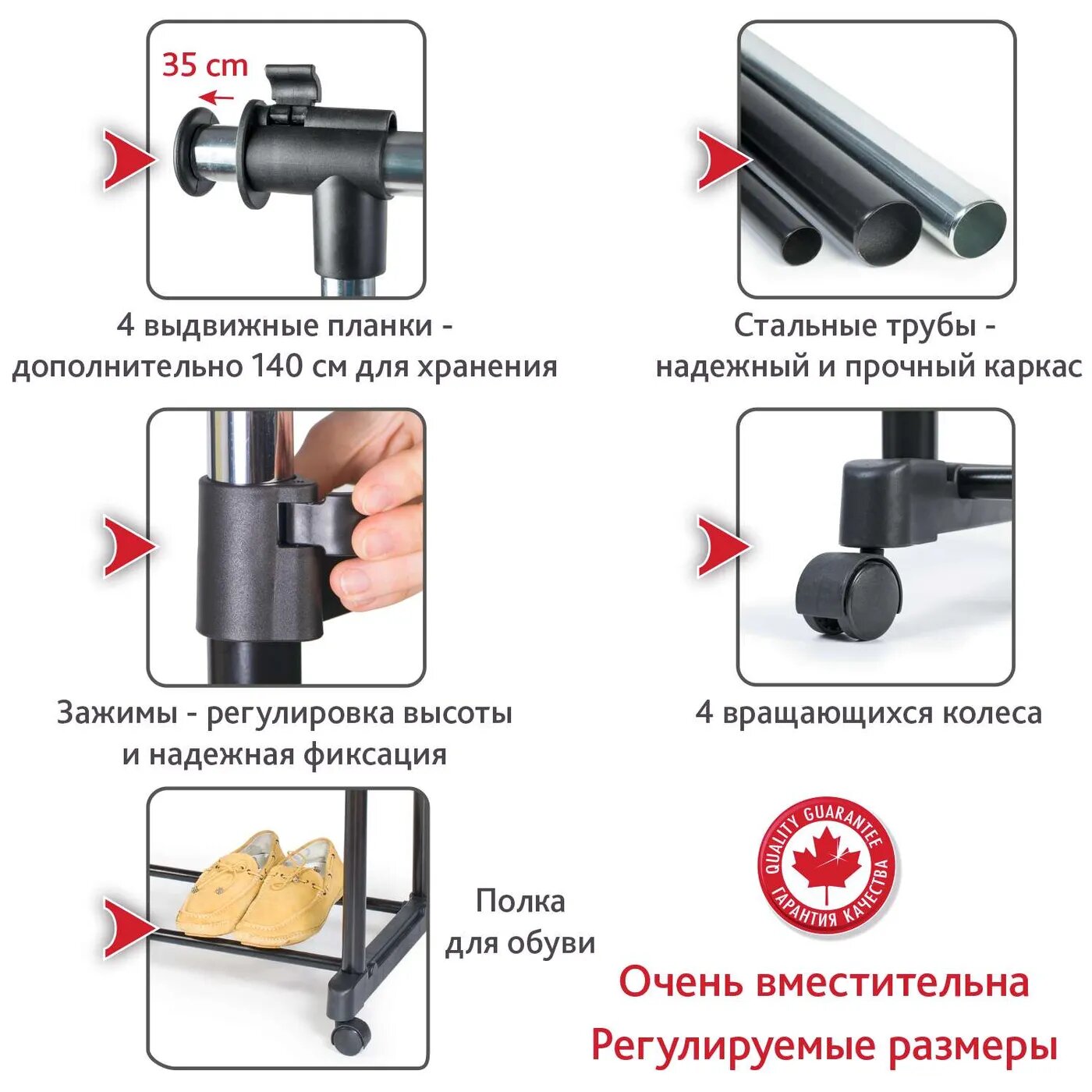 35 cm

4 выдвижные планки - дополнительно 140 см для хранения

Стальные трубы - надежный и прочный каркас

Зажимы - регулировка высоты и надежная фиксация

4 вращающихся колеса

Полка для обуви

QUALITY GUARANTEE
ГАРАНТИЯ КАЧЕСТВА

Очень вместительна
Регулируемые размеры