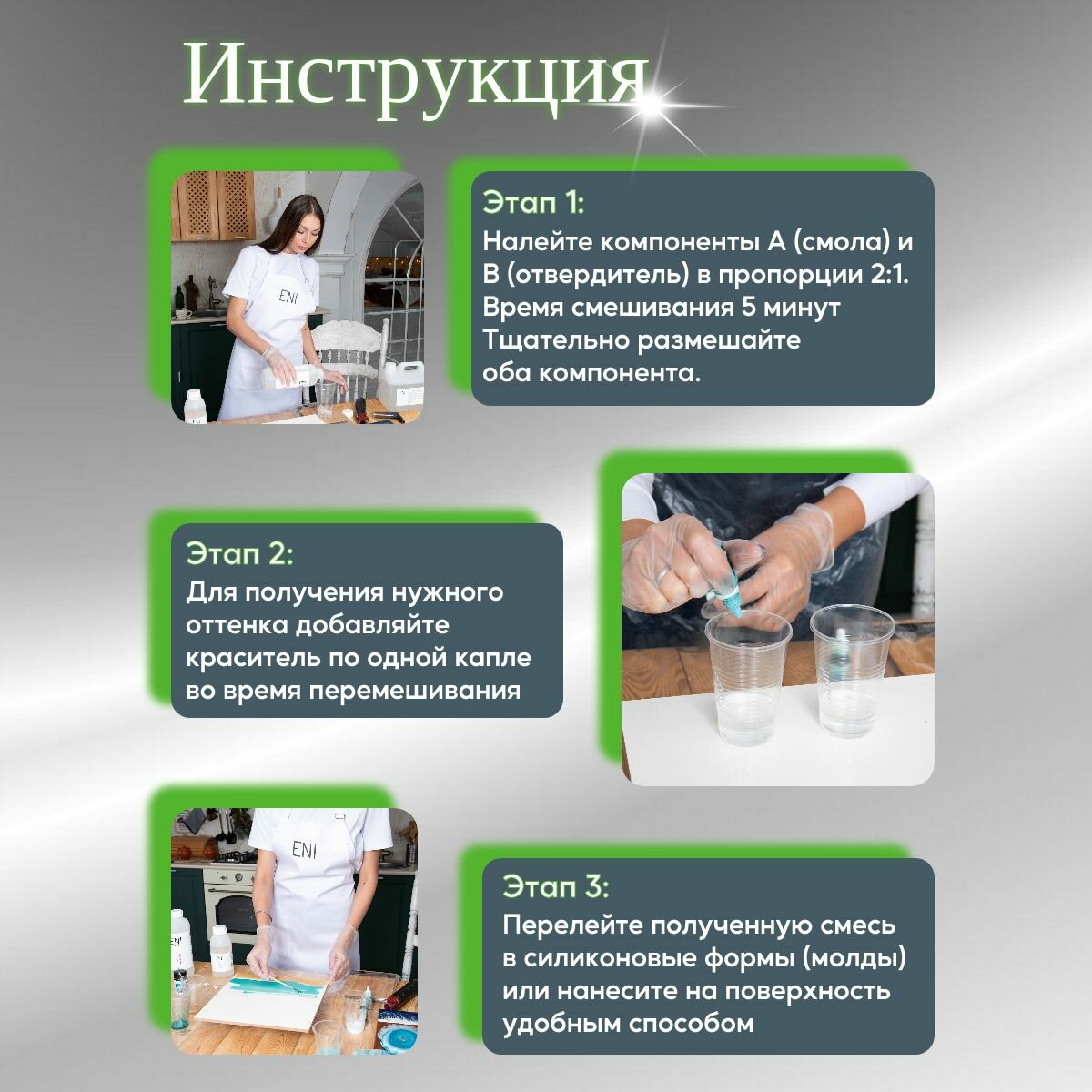 Инструкция

ENI

Этап 1:
Налейте компоненты А (смола) и В (отвердитель) в пропорции 2:1. Время смешивания 5 минут Тщательно размешайте оба компонента.

Этап 2:
Для получения нужного оттенка добавляйте краситель по одной капле во время перемешивания

ENI

Этап 3:
Перелейте полученную смесь в силиконовые формы (молды) или нанесите на поверхность удобным способом