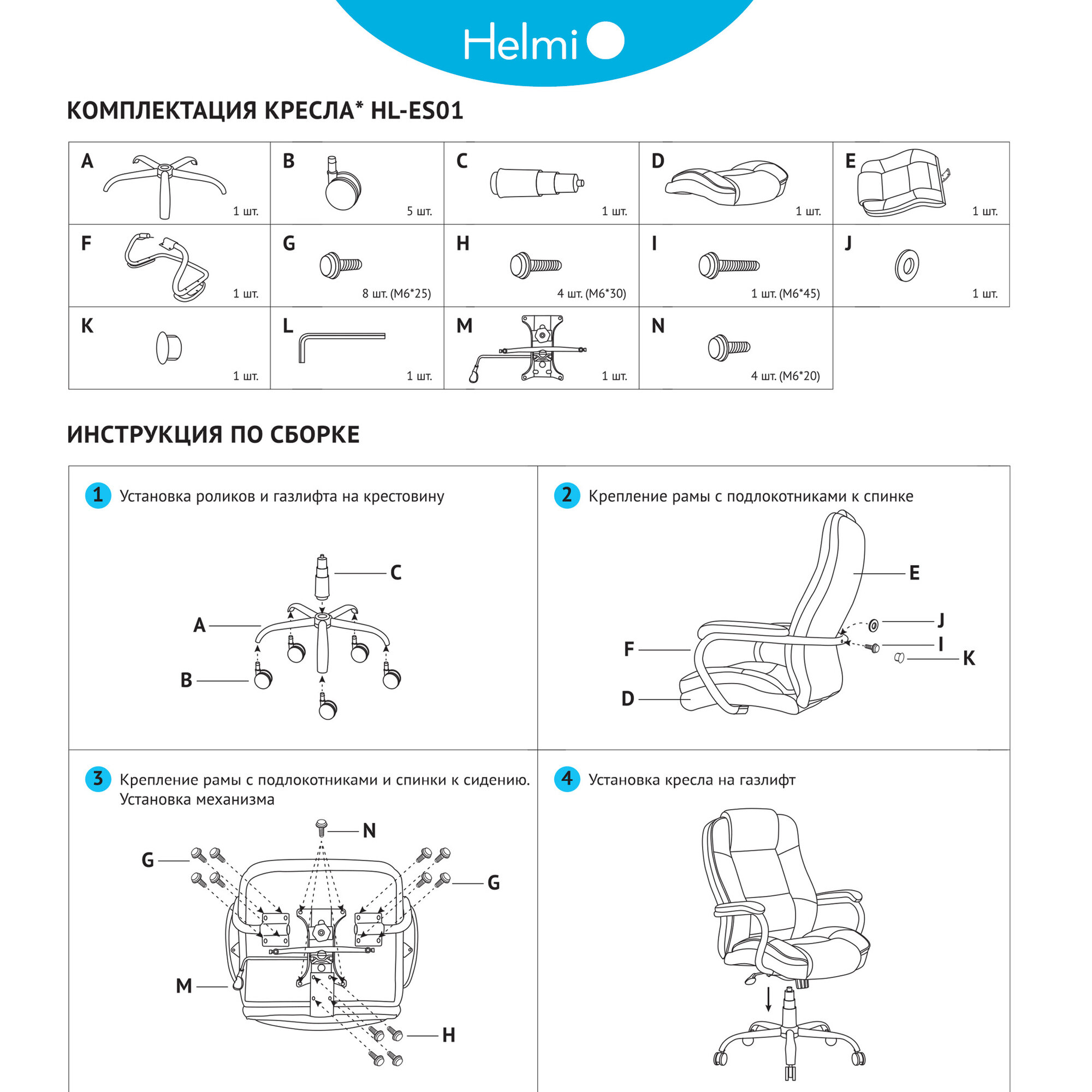 Helmi

КОМПЛЕКТАЦИЯ КРЕСЛА* HL-ES01

| A 1 шт. | B 5 шт. | C 1 шт. | D 1 шт. | E 1 шт. |
|---|---|---|---|---|
| F 1 шт. | G 8 шт. (M6*25) | H 4 шт. (M6*30) | I 1 шт. (M6*45) | J 1 шт. |
| K 1 шт. | L 1 шт. | M 1 шт. | N 4 шт. (M6*20) | |

ИНСТРУКЦИЯ ПО СБОРКЕ

1 Установка роликов и газлифта на крестовину

C
A
B

2 Крепление рамы с подлокотниками к спинке

E
J
I
K
F
D

3 Крепление рамы с подлокотниками и спинки к сидению. Установка механизма

N
G
G
M
H

4 Установка кресла на газлифт