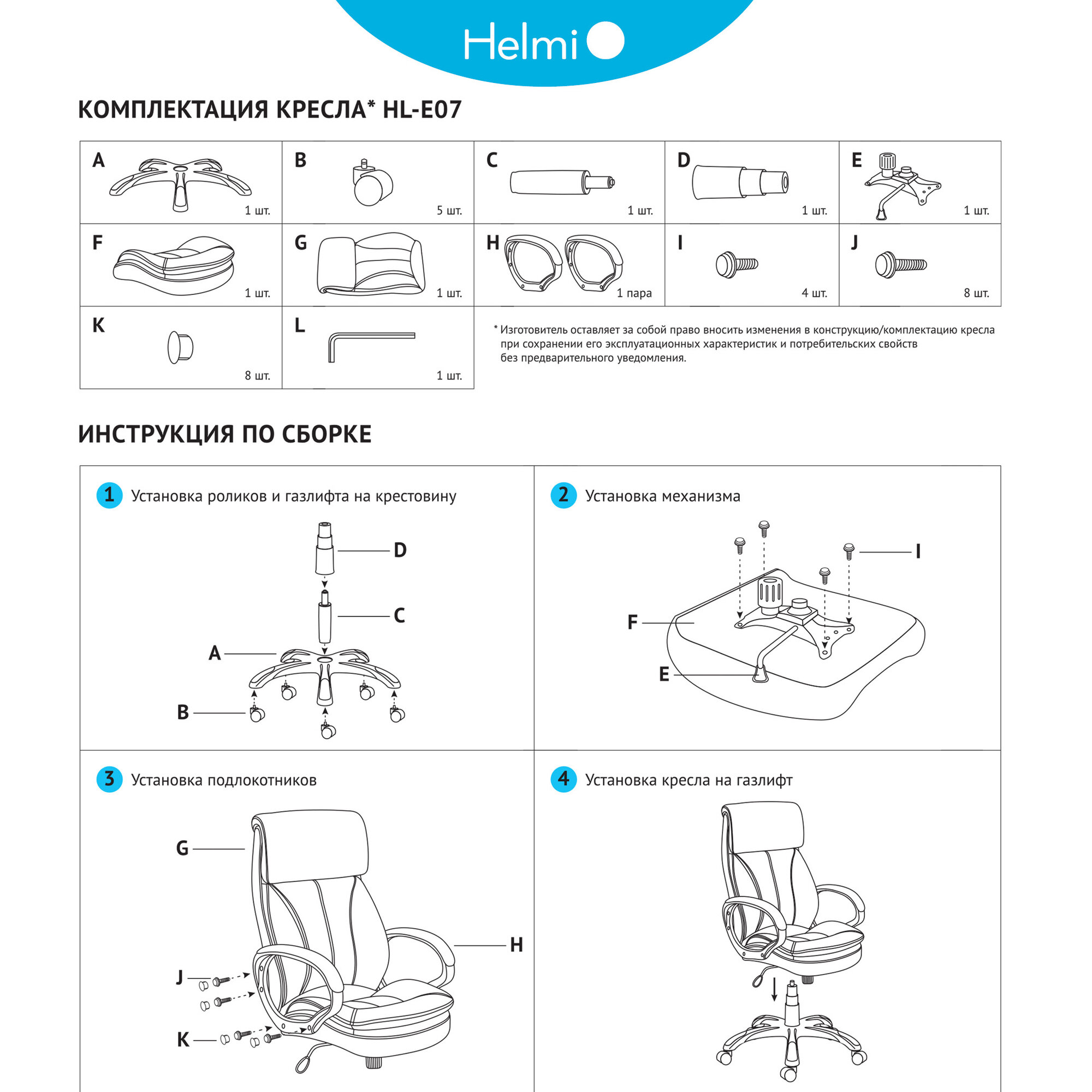 Helmi

КОМПЛЕКТАЦИЯ КРЕСЛА* HL-E07

| A 1 шт. | B 5 шт. | C 1 шт. | D 1 шт. | E 1 шт. |
|---|---|---|---|---|
| F 1 шт. | G 1 шт. | H 1 пара | I 4 шт. | J 8 шт. |
| K 8 шт. | L 1 шт. | | | |

* Изготовитель оставляет за собой право вносить изменения в конструкцию/комплектацию кресла при сохранении его эксплуатационных характеристик и потребительских свойств без предварительного уведомления.

ИНСТРУКЦИЯ ПО СБОРКЕ

1 Установка роликов и газлифта на крестовину

D
C
A
B

2 Установка механизма

I
F
E

3 Установка подлокотников

G
H
J
K

4 Установка кресла на газлифт