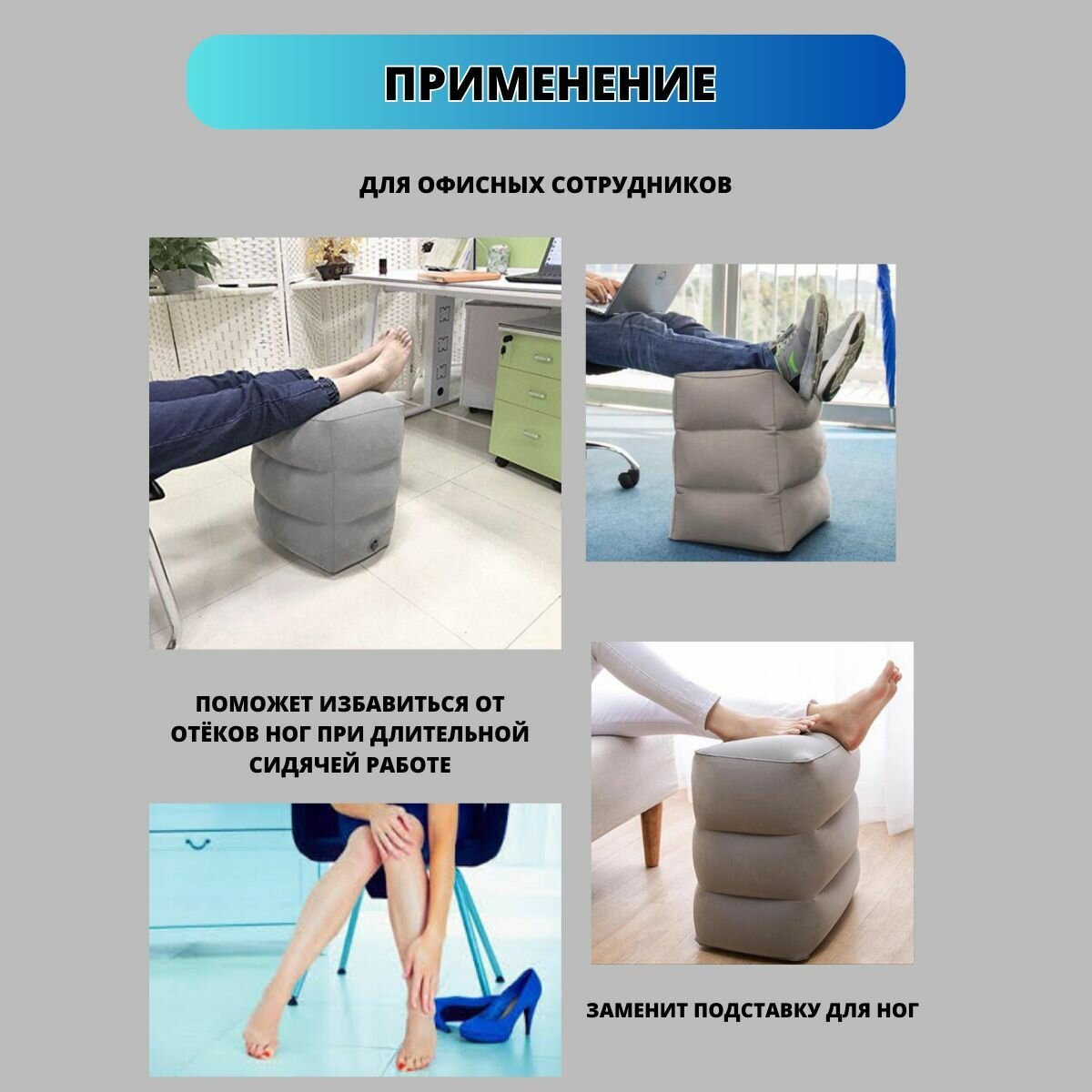 ПРИМЕНЕНИЕ

ДЛЯ ОФИСНЫХ СОТРУДНИКОВ

ПОМОЖЕТ ИЗБАВИТЬСЯ ОТ ОТЁКОВ НОГ ПРИ ДЛИТЕЛЬНОЙ СИДЯЧЕЙ РАБОТЕ

ЗАМЕНИТ ПОДСТАВКУ ДЛЯ НОГ