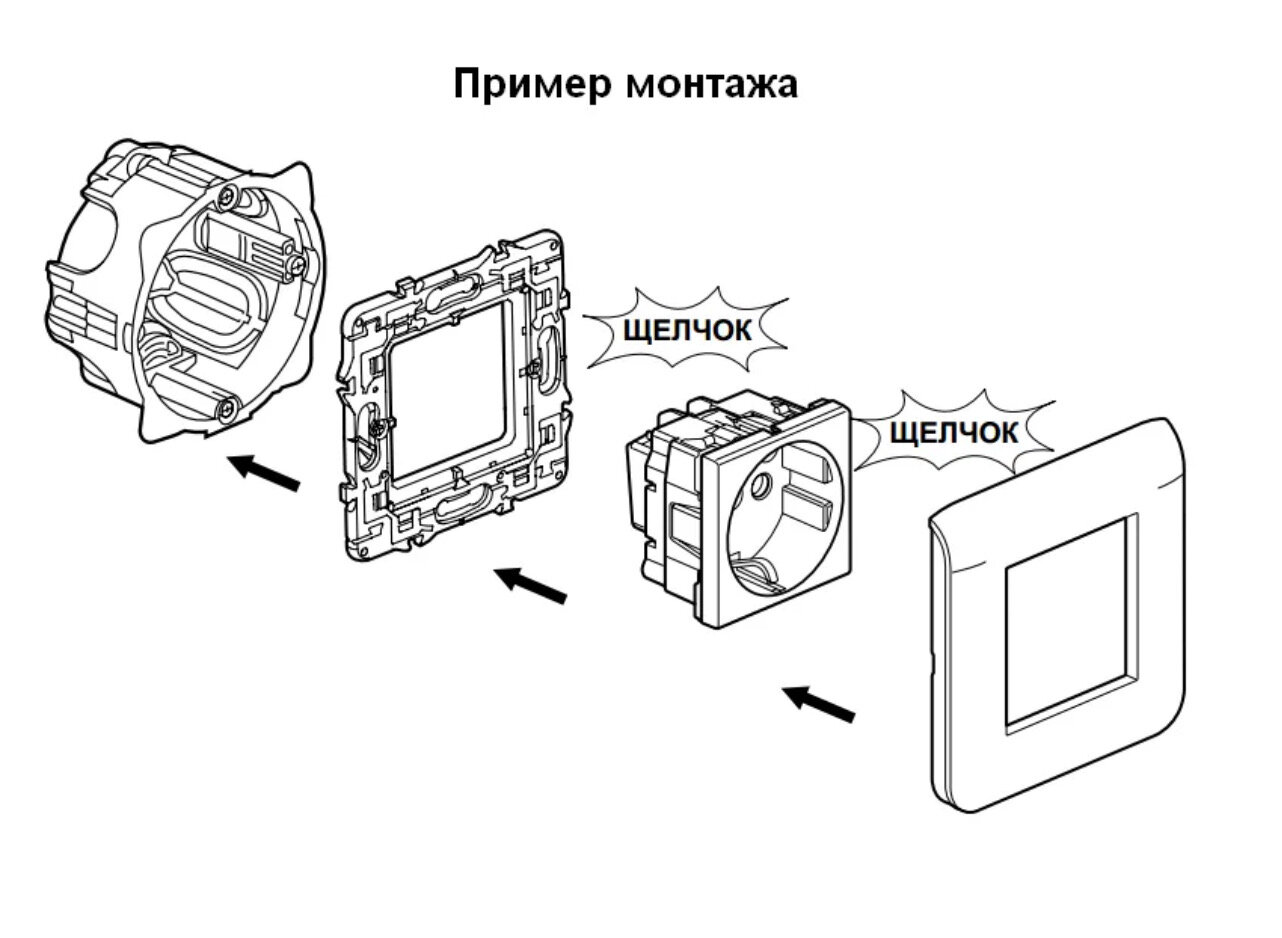 Пример монтажа

ЩЕЛЧОК

ЩЕЛЧОК