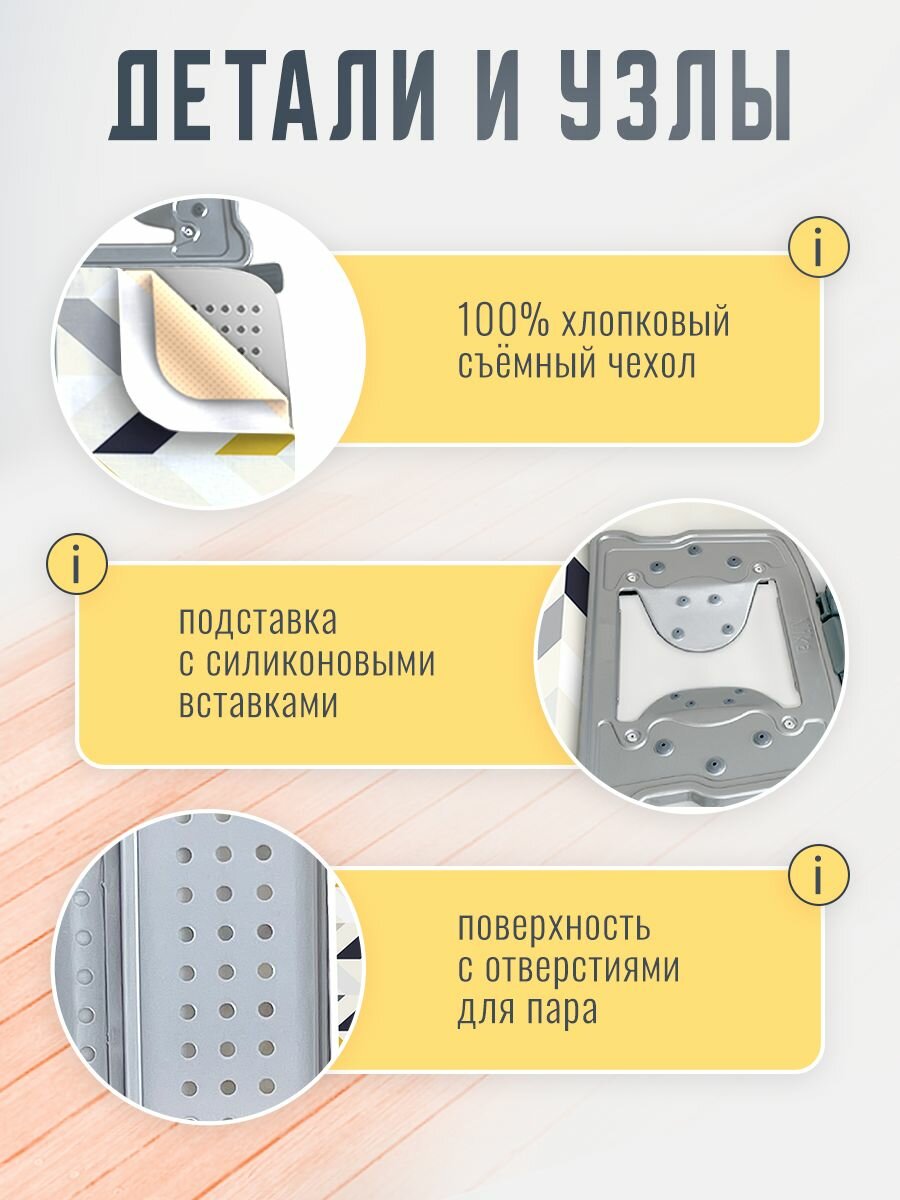 ДЕТАЛИ И УЗЛЫ

i

100% хлопковый съёмный чехол

i

подставка с силиконовыми вставками

i

поверхность с отверстиями для пара