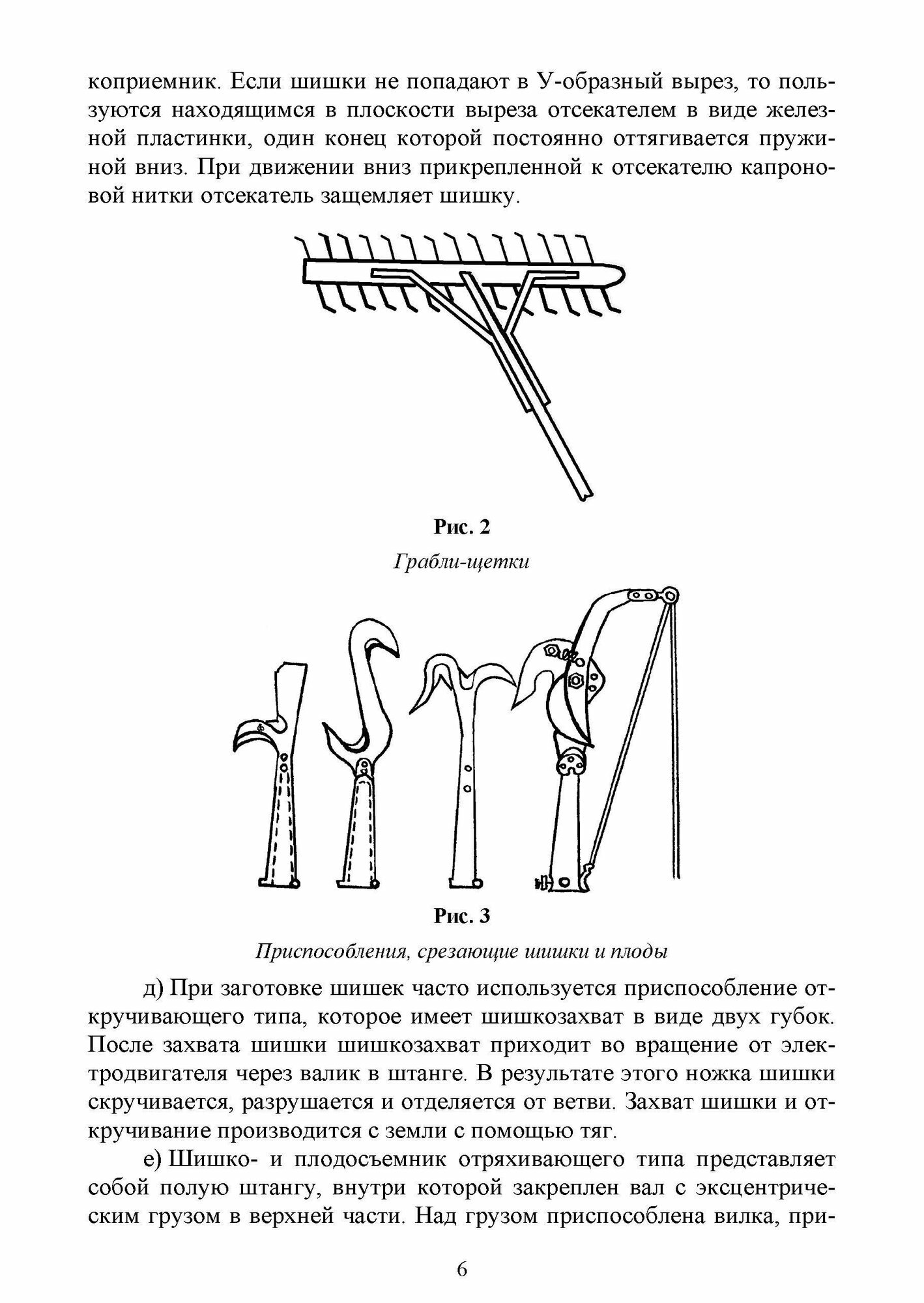 коприемник. Если шишки не попадают в У-образный вырез, то пользуются находящимся в плоскости выреза отсекателем в виде железной пластинки, один конец которой постоянно оттягивается пружиной вниз. При движении вниз прикрепленной к отсекателю капроновой нитки отсекатель защемляет шишку.

Рис. 2

Грабли-щетки

Рис. 3

Приспособления, срезающие шишки и плоды

д) При заготовке шишек часто используется приспособление откручивающего типа, которое имеет шишкозахват в виде двух губок. После захвата шишки шишкозахват приходит во вращение от электродвигателя через валик в штанге. В результате этого ножка шишки скручивается, разрушается и отделяется от ветви. Захват шишки и откручивание производится с земли с помощью тяг.

е) Шишко- и плодосъемник отряхивающего типа представляет собой полую штангу, внутри которой закреплен вал с эксцентрическим грузом в верхней части. Над грузом приспособлена вилка, при-

6