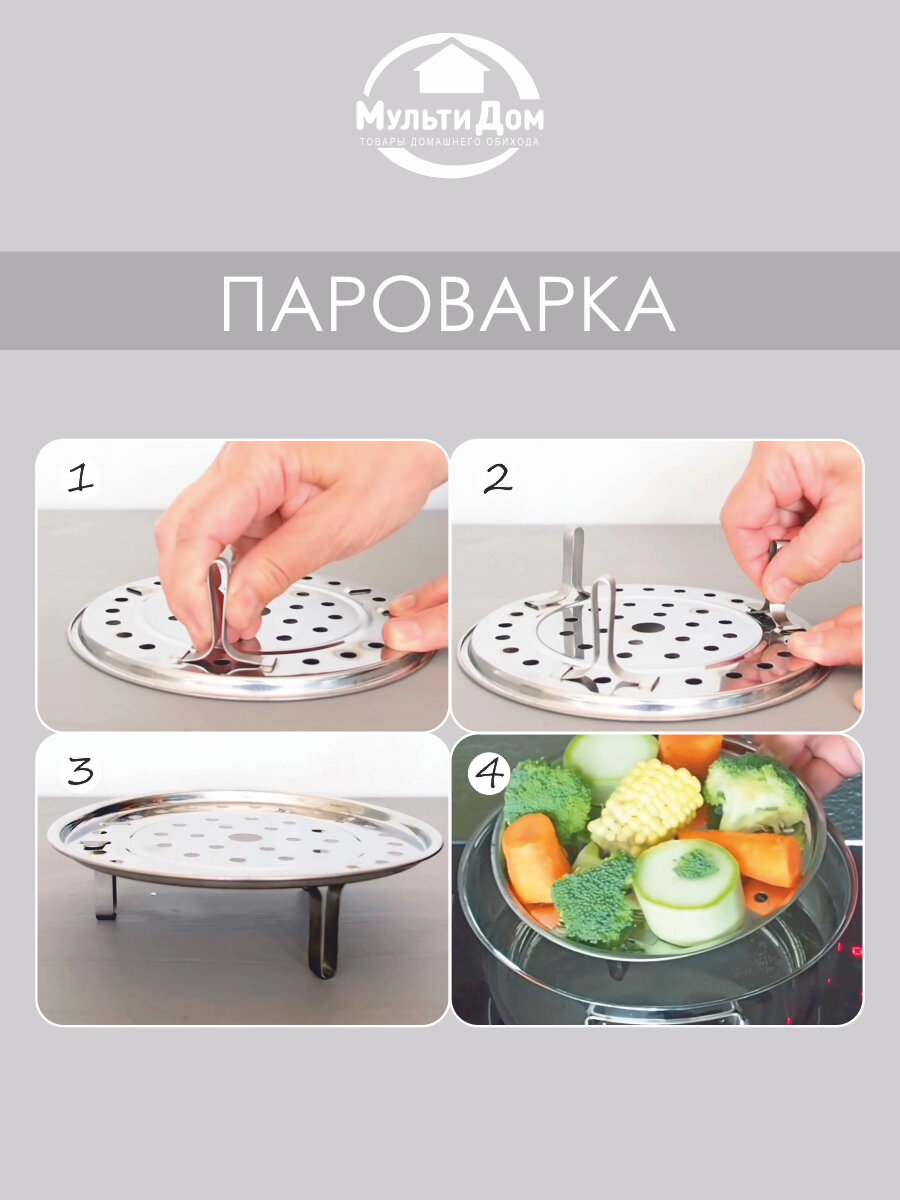 МультиДом
ТОВАРЫ ДОМАШНЕГО ОБИХОДА

ПАРОВАРКА

1

2

3

4