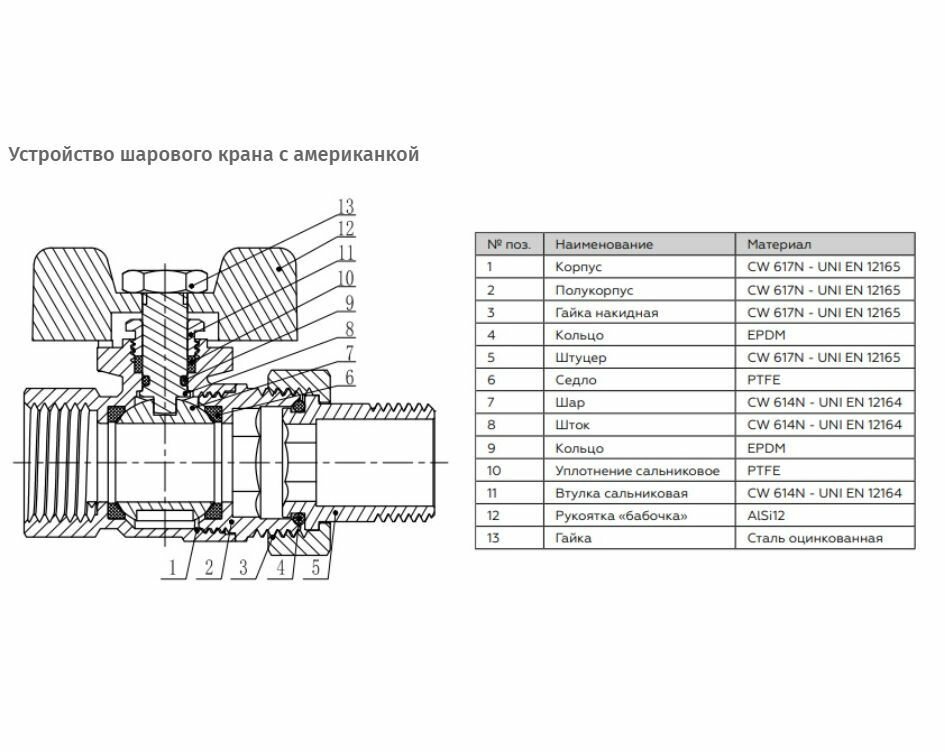 Устройство шарового крана с американкой

13
12
11
10
9
8
7
6

1 2 3 4 5

| № поз. | Наименование | Материал |
|---|---|---|
| 1 | Корпус | CW 617N - UNI EN 12165 |
| 2 | Полукорпус | CW 617N - UNI EN 12165 |
| 3 | Гайка накидная | CW 617N - UNI EN 12165 |
| 4 | Кольцо | EPDM |
| 5 | Штуцер | CW 617N - UNI EN 12165 |
| 6 | Седло | PTFE |
| 7 | Шар | CW 614N - UNI EN 12164 |
| 8 | Шток | CW 614N - UNI EN 12164 |
| 9 | Кольцо | EPDM |
| 10 | Уплотнение сальниковое | PTFE |
| 11 | Втулка сальниковая | CW 614N - UNI EN 12164 |
| 12 | Рукоятка «бабочка» | AlSi12 |
| 13 | Гайка | Сталь оцинкованная |