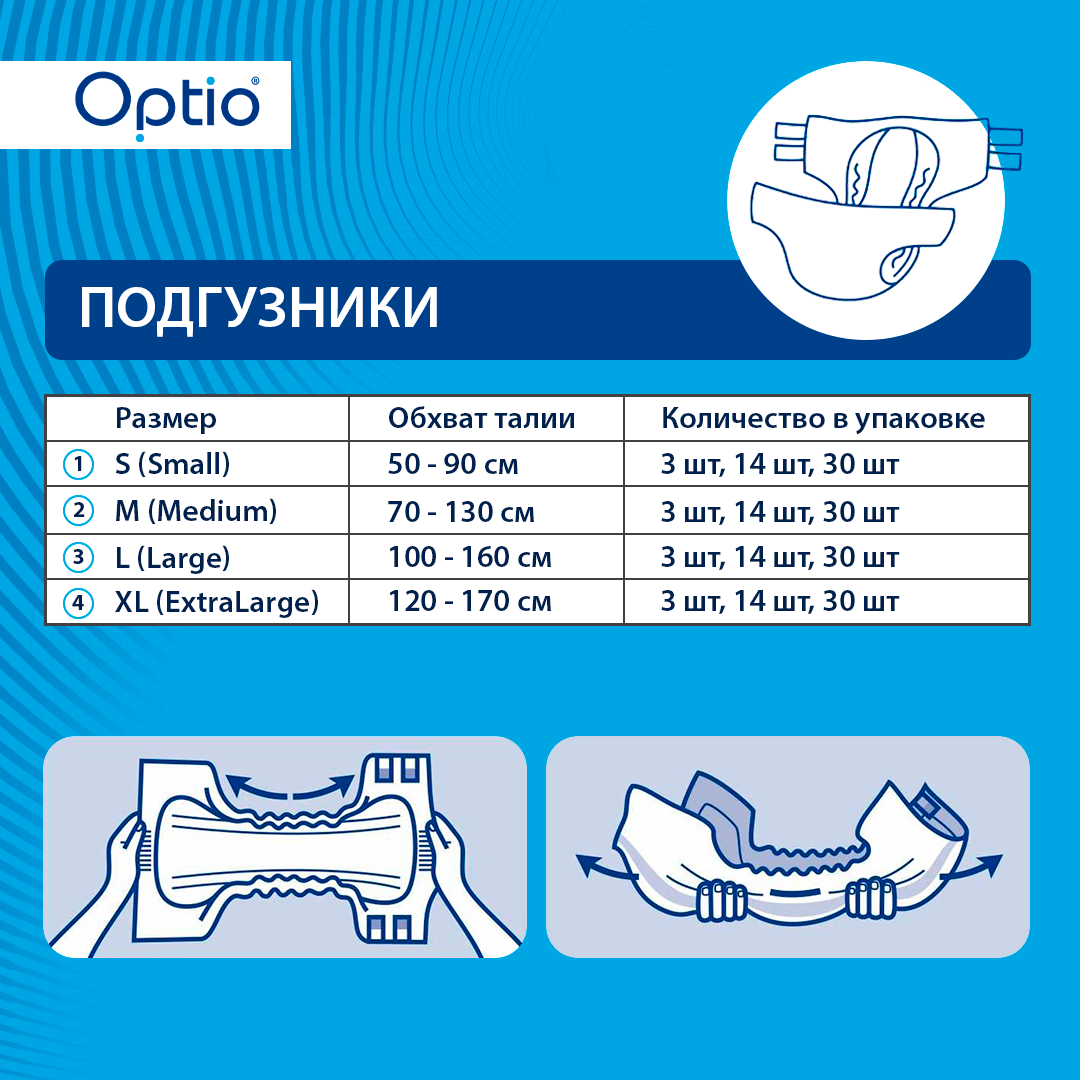 Optio®

ПОДГУЗНИКИ

| Размер | Обхват талии | Количество в упаковке |
|---|---|---|
| 1 S (Small) | 50 - 90 см | 3 шт, 14 шт, 30 шт |
| 2 M (Medium) | 70 - 130 см | 3 шт, 14 шт, 30 шт |
| 3 L (Large) | 100 - 160 см | 3 шт, 14 шт, 30 шт |
| 4 XL (ExtraLarge) | 120 - 170 см | 3 шт, 14 шт, 30 шт |