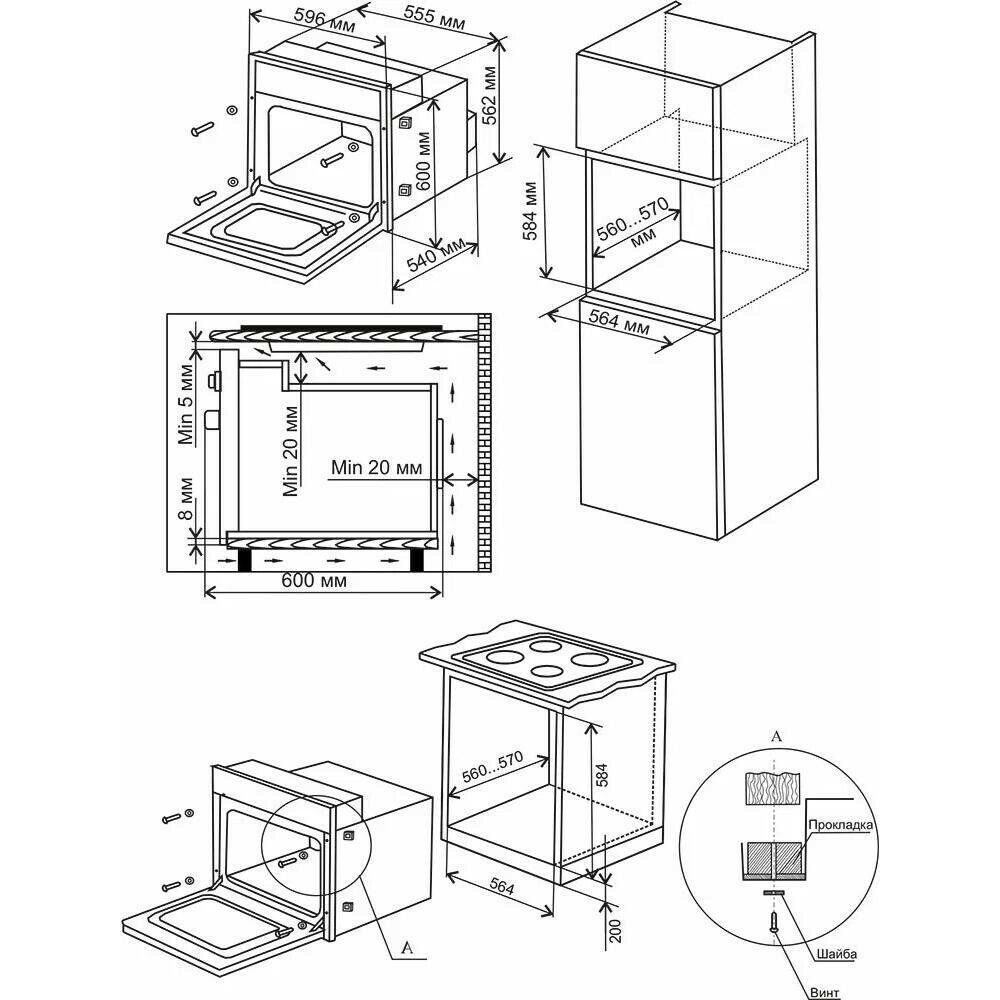 596 мм
555 мм
562 мм
600 мм
540 мм
584 мм
560...570 мм
564 мм
Min 5 мм
Min 20 мм
Min 20 мм
8 мм
600 мм
560...570
584
564
200
A
A
Прокладка
Шайба
Винт