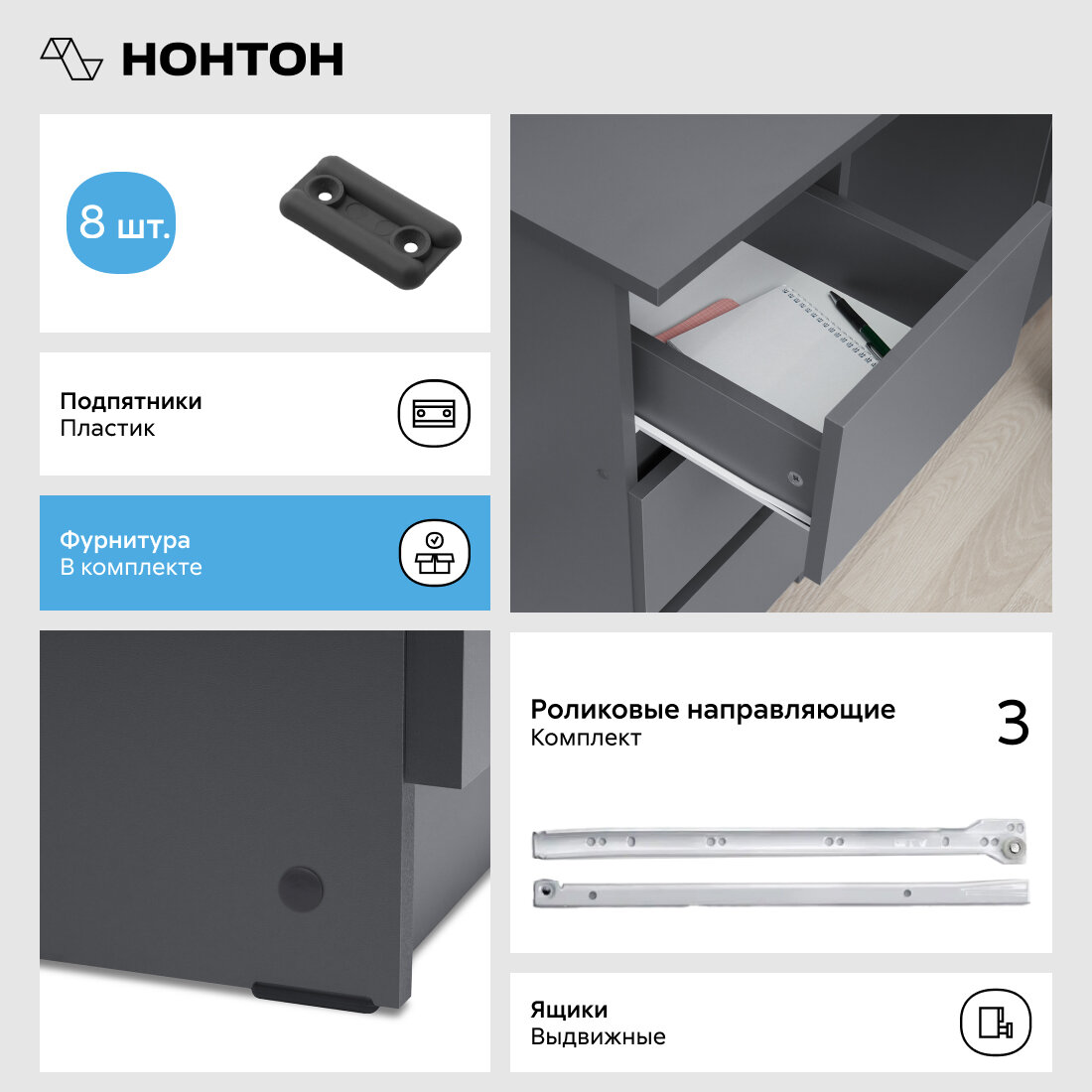 НОНТОН

8 шт.

Подпятники
Пластик

Фурнитура
В комплекте

Роликовые направляющие
Комплект

3

Ящики
Выдвижные