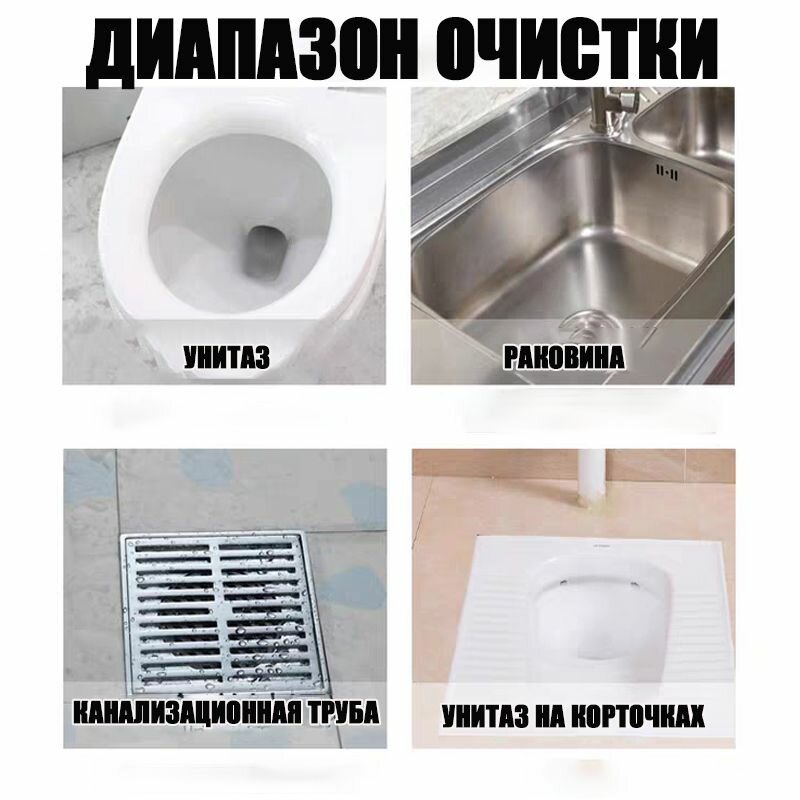 ДИАПАЗОН ОЧИСТКИ

УНИТАЗ

РАКОВИНА

КАНАЛИЗАЦИОННАЯ ТРУБА

УНИТАЗ НА КОРТОЧКАХ