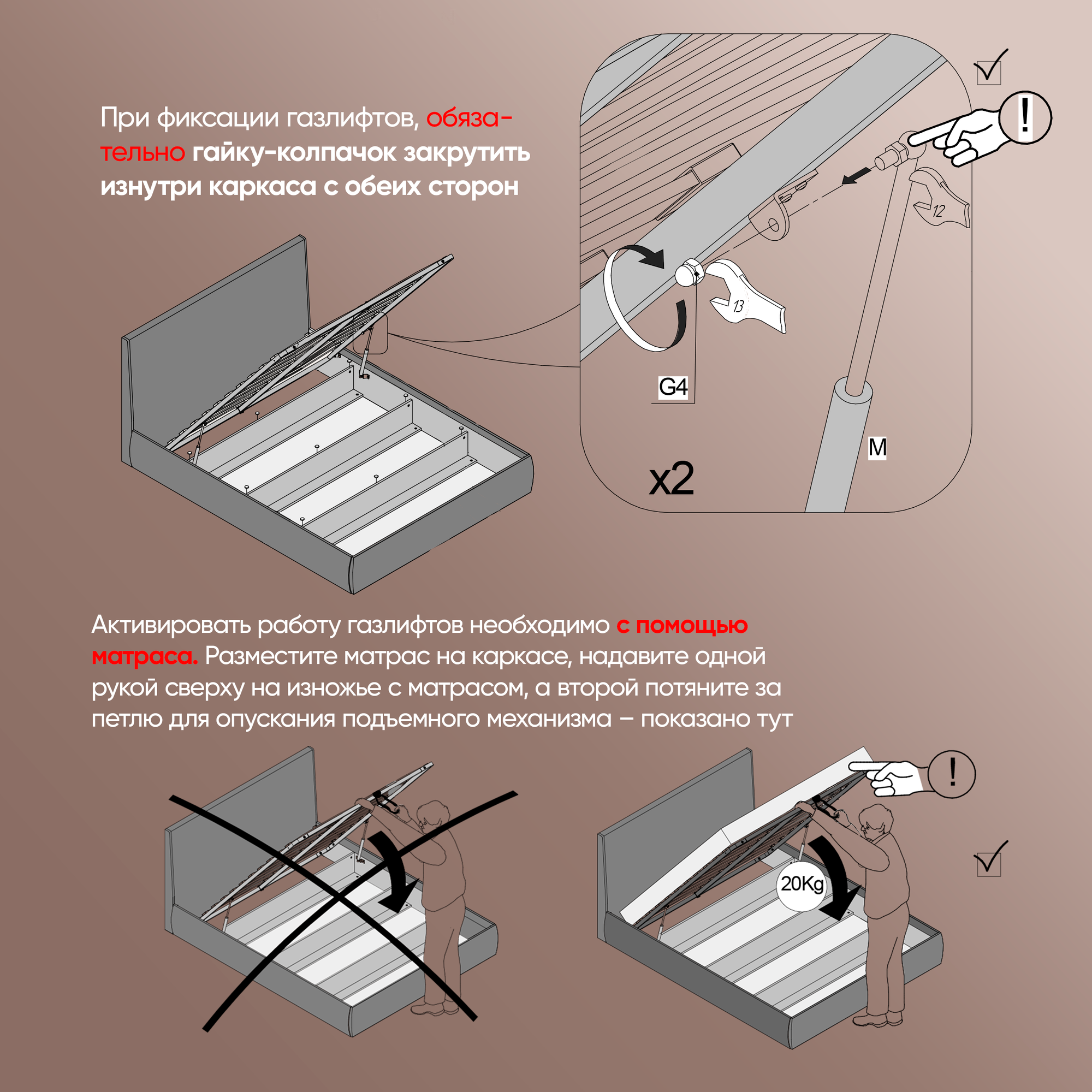 При фиксации газлифтов, обязательно гайку-колпачок закрутить изнутри каркаса с обеих сторон

!

12

13

G4

M

x2

Активировать работу газлифтов необходимо с помощью матраса. Разместите матрас на каркасе, надавите одной рукой сверху на изножье с матрасом, а второй потяните за петлю для опускания подъемного механизма – показано тут

!

20Kg