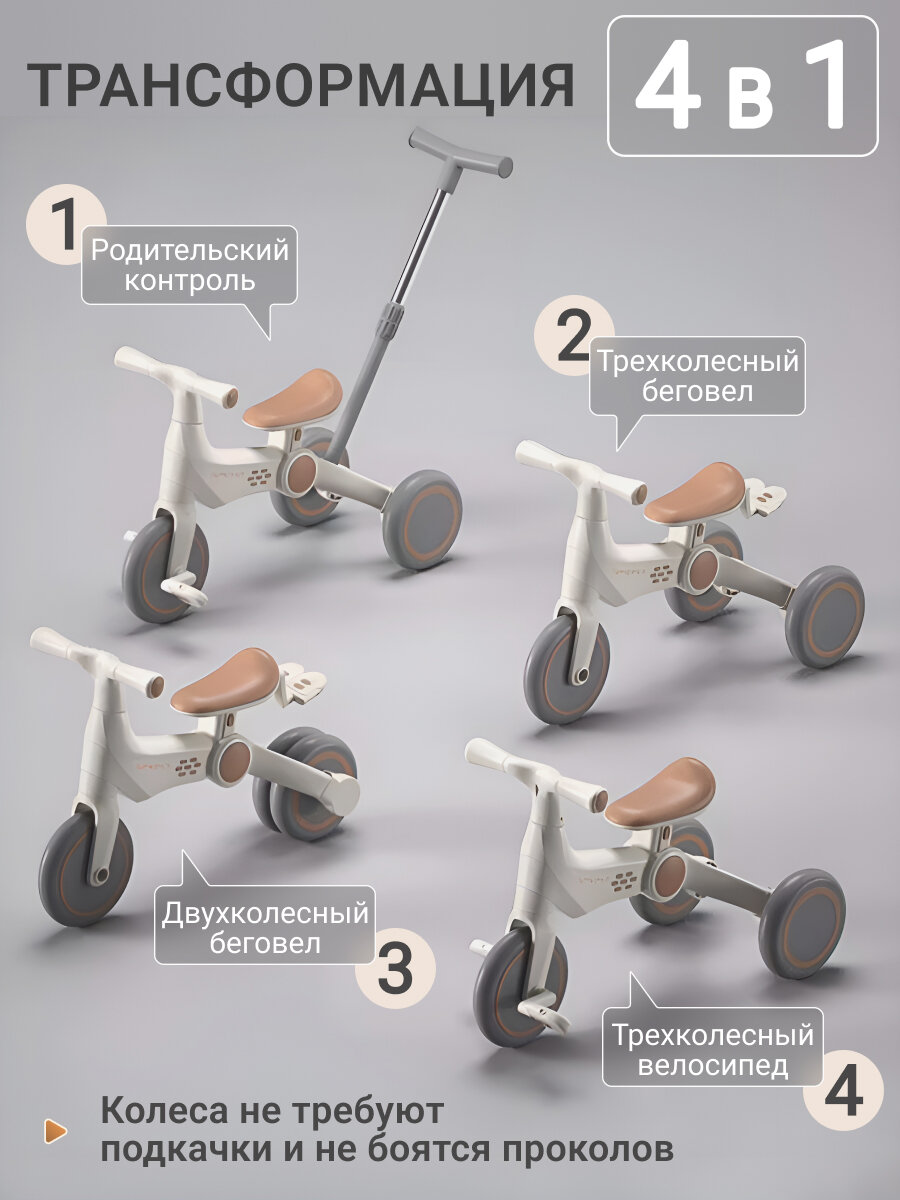 ТРАНСФОРМАЦИЯ

4 в 1

1
Родительский контроль

2
Трехколесный беговел

Двухколесный беговел
3

Трехколесный велосипед
4

Колеса не требуют подкачки и не боятся проколов