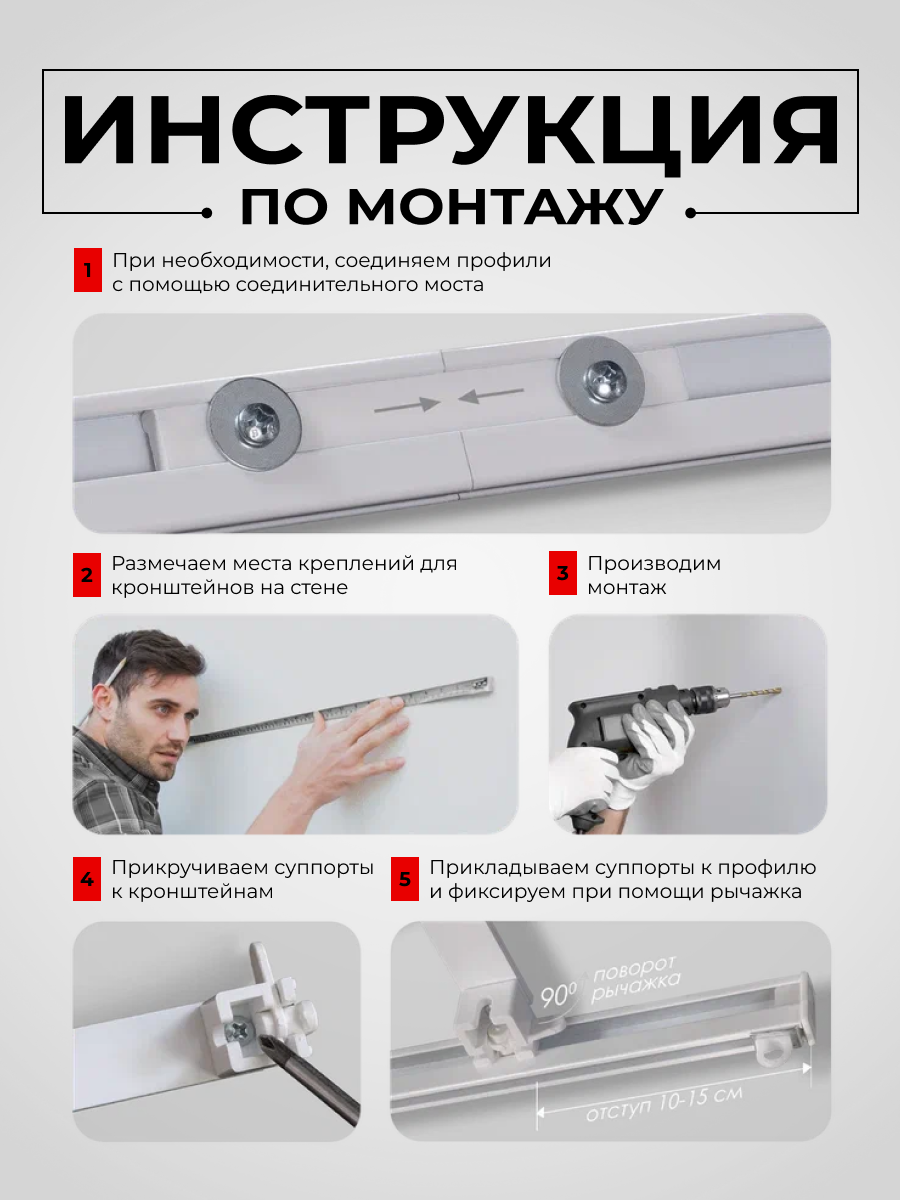 ИНСТРУКЦИЯ
ПО МОНТАЖУ

1 При необходимости, соединяем профили с помощью соединительного моста

2 Размечаем места креплений для кронштейнов на стене

3 Производим монтаж

4 Прикручиваем суппорты к кронштейнам

5 Прикладываем суппорты к профилю и фиксируем при помощи рычажка

$90^0$ поворот рычажка

отступ 10-15 см