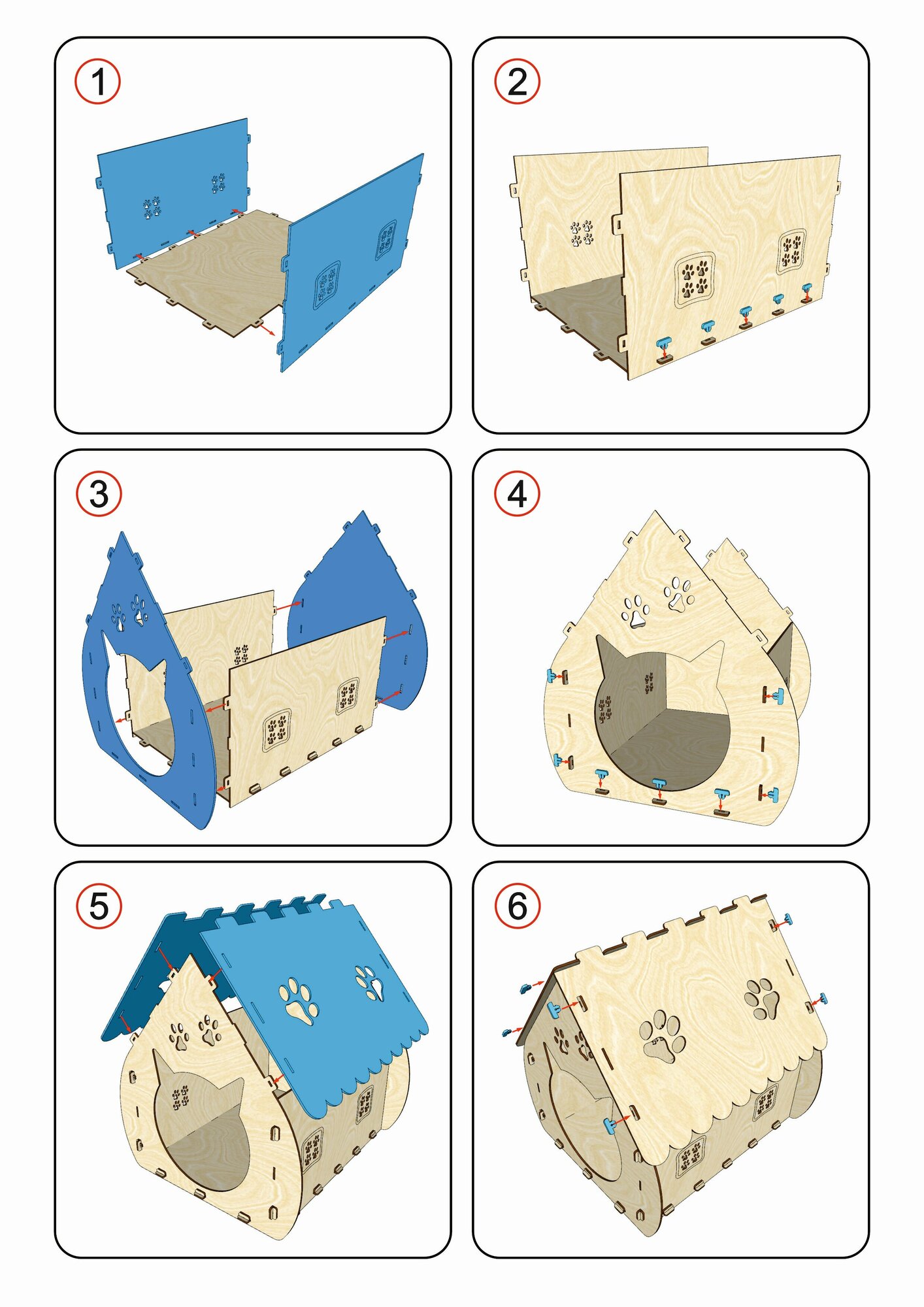 1

2

3

4

5

6