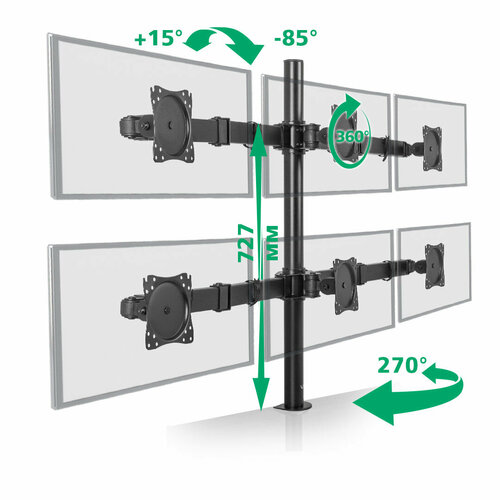 +15°
-85°
360°
727 MM
270°