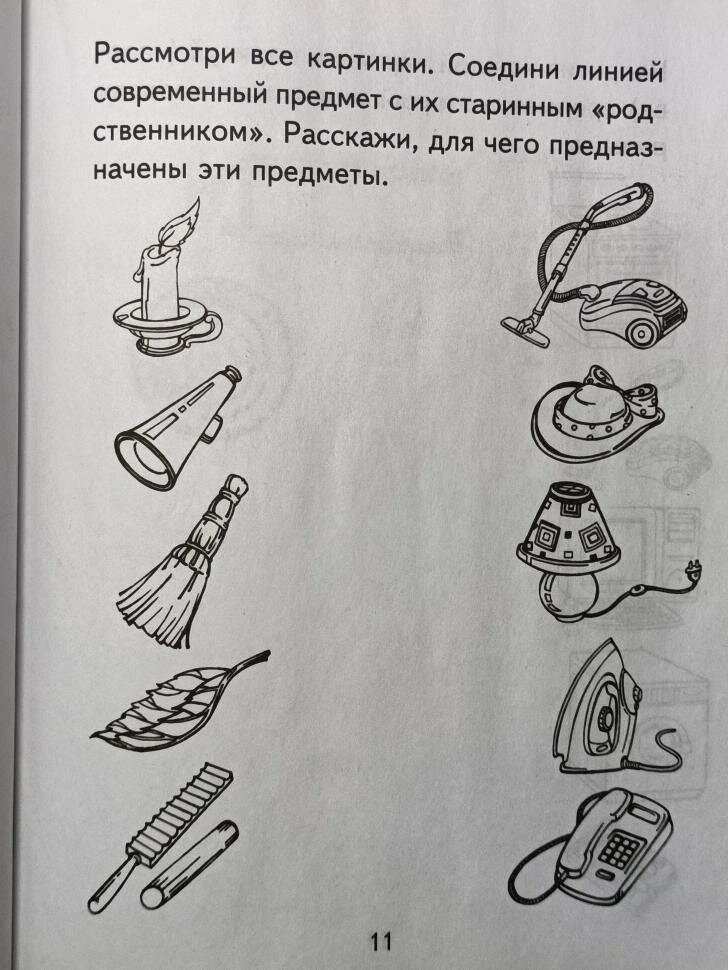 Рассмотри все картинки. Соедини линией современный предмет с их старинным «родственником». Расскажи, для чего предназначены эти предметы.

11