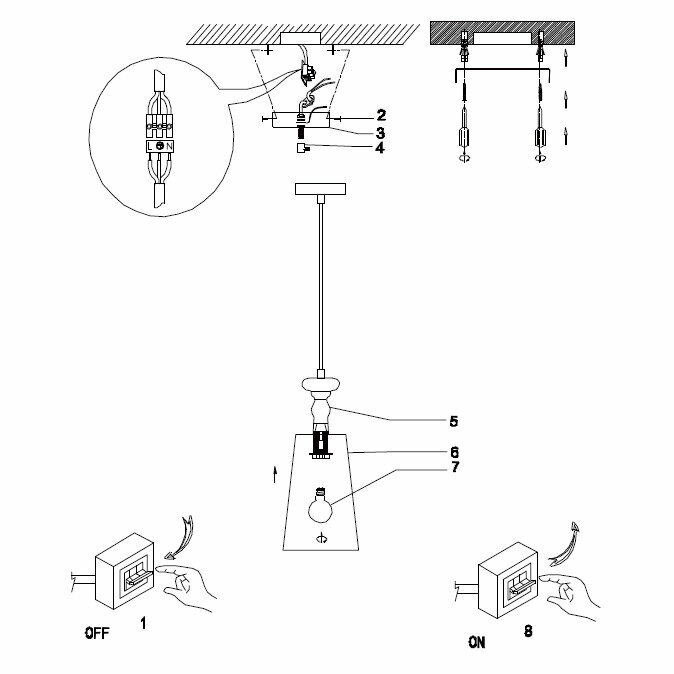 L N
2
3
4
5
6
7
OFF
1
ON
8