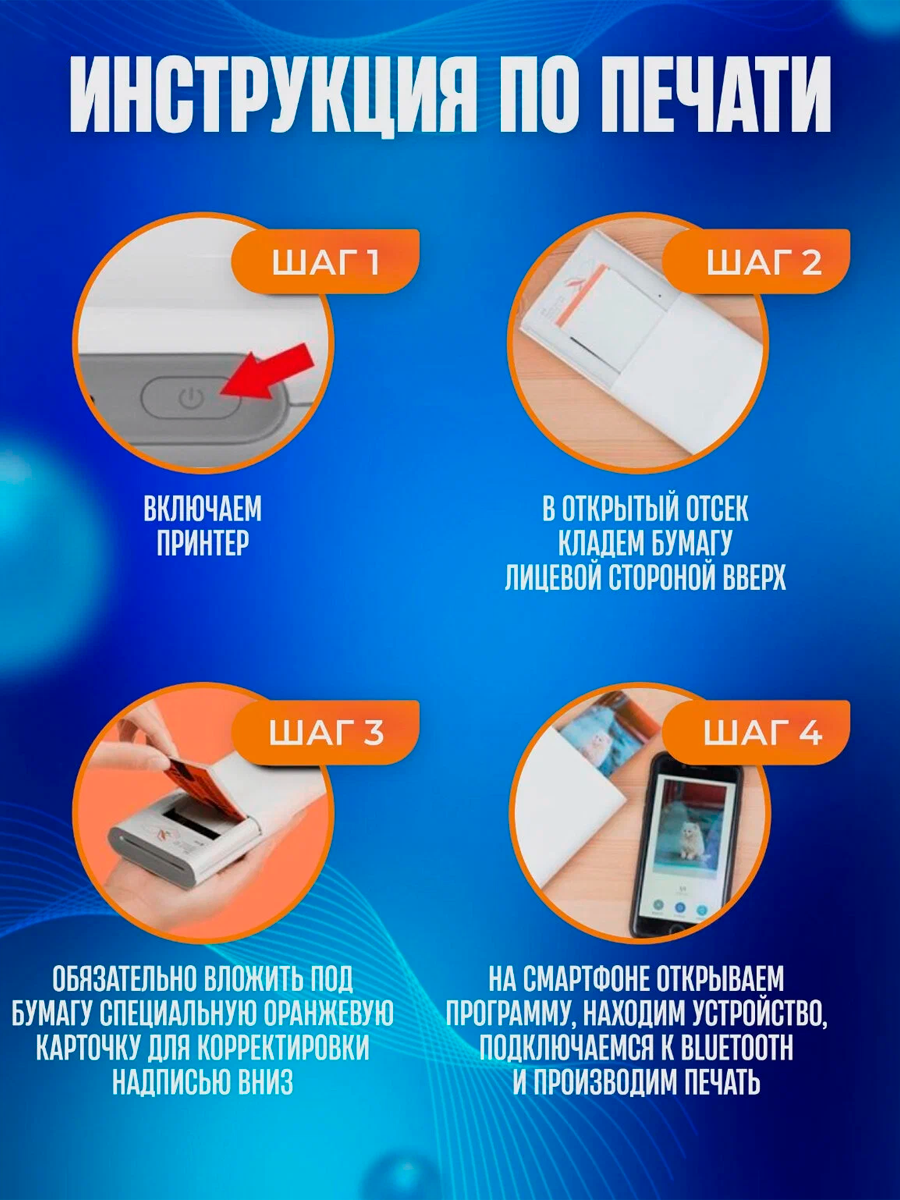 ИНСТРУКЦИЯ ПО ПЕЧАТИ

ШАГ 1

ВКЛЮЧАЕМ ПРИНТЕР

ШАГ 2

В ОТКРЫТЫЙ ОТСЕК КЛАДЕМ БУМАГУ ЛИЦЕВОЙ СТОРОНОЙ ВВЕРХ

ШАГ 3

ОБЯЗАТЕЛЬНО ВЛОЖИТЬ ПОД БУМАГУ СПЕЦИАЛЬНУЮ ОРАНЖЕВУЮ КАРТОЧКУ ДЛЯ КОРРЕКТИРОВКИ НАДПИСЬЮ ВНИЗ

ШАГ 4

НА СМАРТФОНЕ ОТКРЫВАЕМ ПРОГРАММУ, НАХОДИМ УСТРОЙСТВО, ПОДКЛЮЧАЕМСЯ К BLUETOOTH И ПРОИЗВОДИМ ПЕЧАТЬ