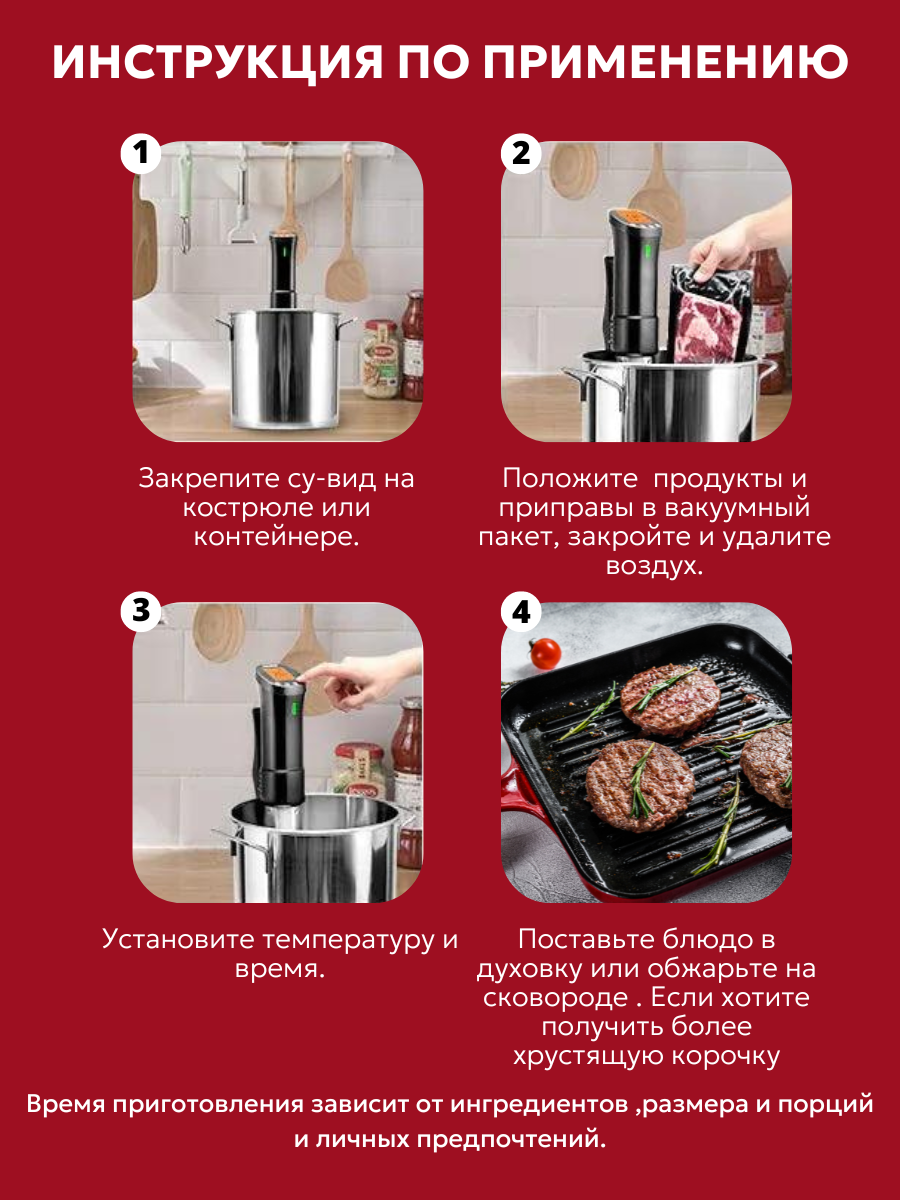 ИНСТРУКЦИЯ ПО ПРИМЕНЕНИЮ

1

Закрепите су-вид на кострюле или контейнере.

2

Положите  продукты и приправы в вакуумный пакет, закройте и удалите воздух.

3

Установите температуру и время.

4

Поставьте блюдо в духовку или обжарьте на сковороде . Если хотите получить более хрустящую корочку

Время приготовления зависит от ингредиентов ,размера и порций и личных предпочтений.