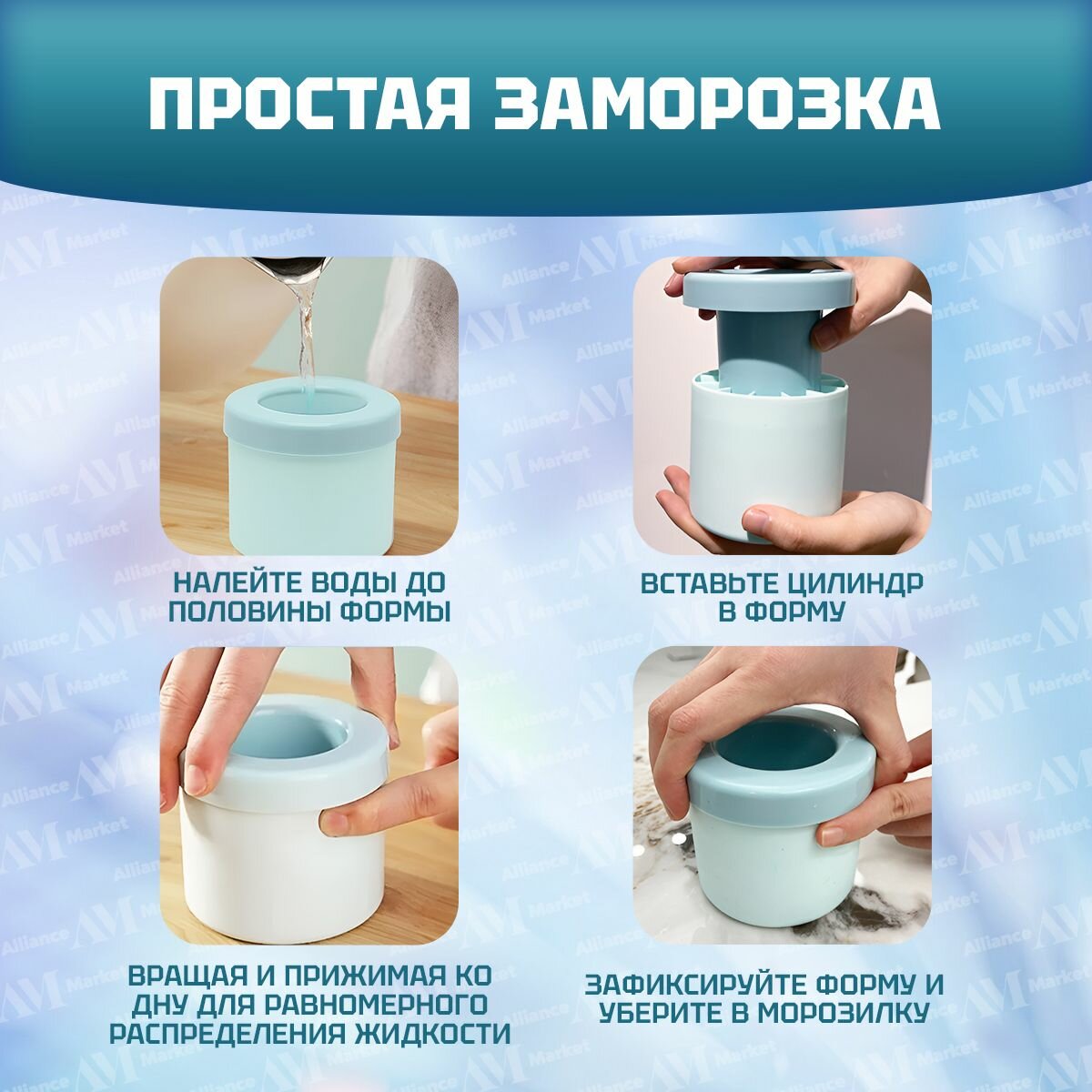 ПРОСТАЯ ЗАМОРОЗКА

НАЛЕЙТЕ ВОДЫ ДО ПОЛОВИНЫ ФОРМЫ

ВСТАВЬТЕ ЦИЛИНДР В ФОРМУ

ВРАЩАЯ И ПРИЖИМАЯ КО ДНУ ДЛЯ РАВНОМЕРНОГО РАСПРЕДЕЛЕНИЯ ЖИДКОСТИ

ЗАФИКСИРУЙТЕ ФОРМУ И УБЕРИТЕ В МОРОЗИЛКУ

Alliance AM Market