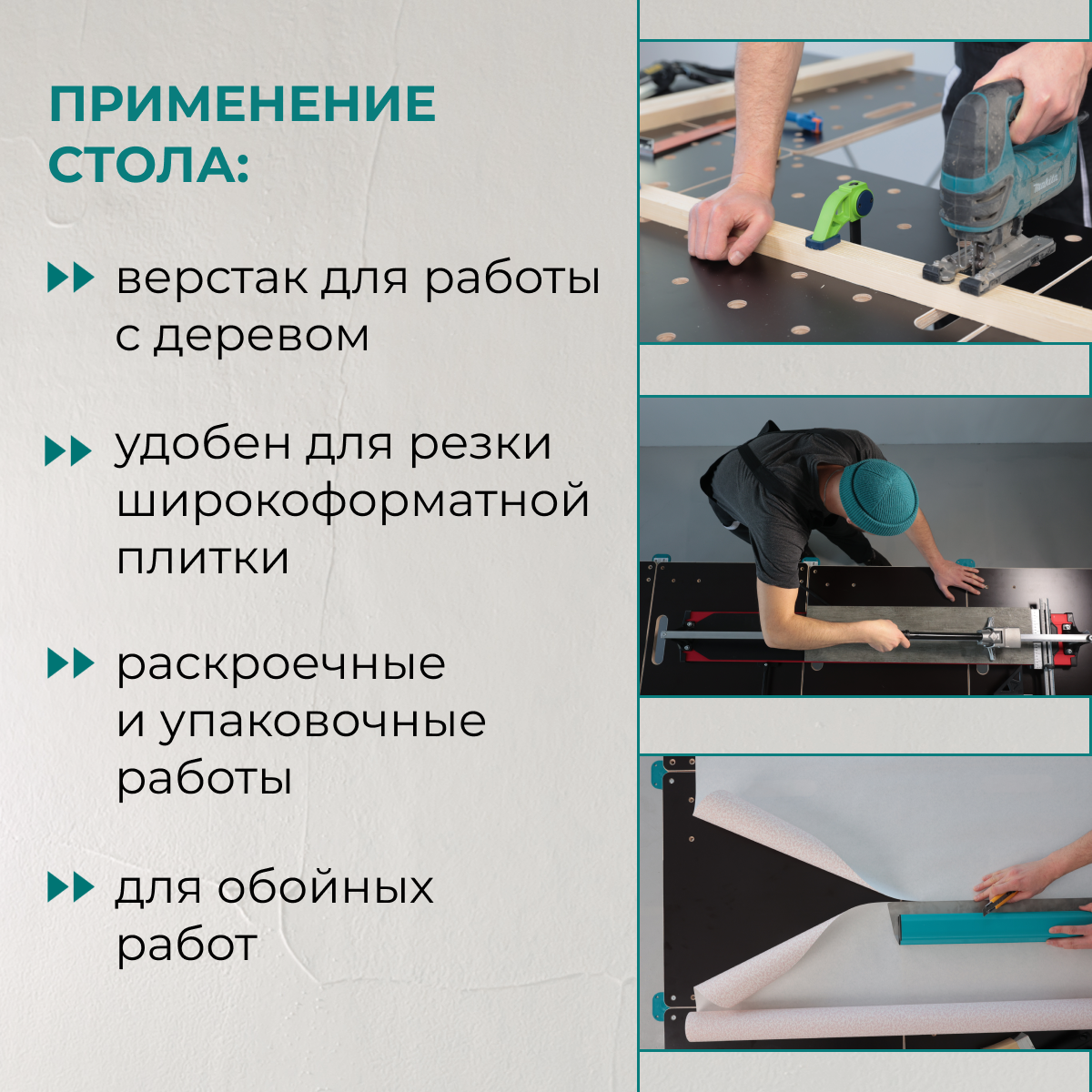 ПРИМЕНЕНИЕ СТОЛА:

верстак для работы с деревом

удобен для резки широкоформатной плитки

раскроечные и упаковочные работы

для обойных работ

makita