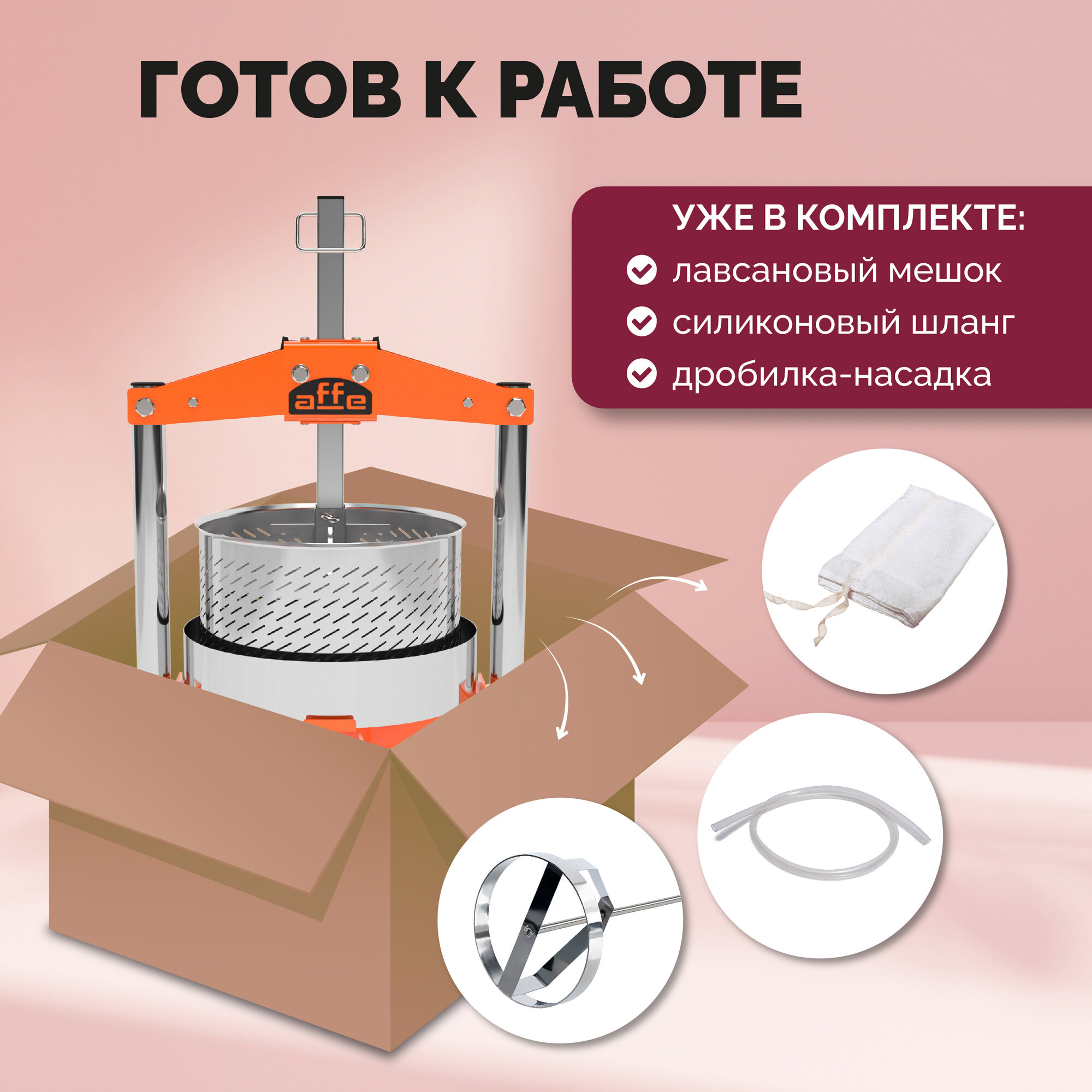 ГОТОВ К РАБОТЕ

УЖЕ В КОМПЛЕКТЕ:
лавсановый мешок
силиконовый шланг
дробилка-насадка

affe