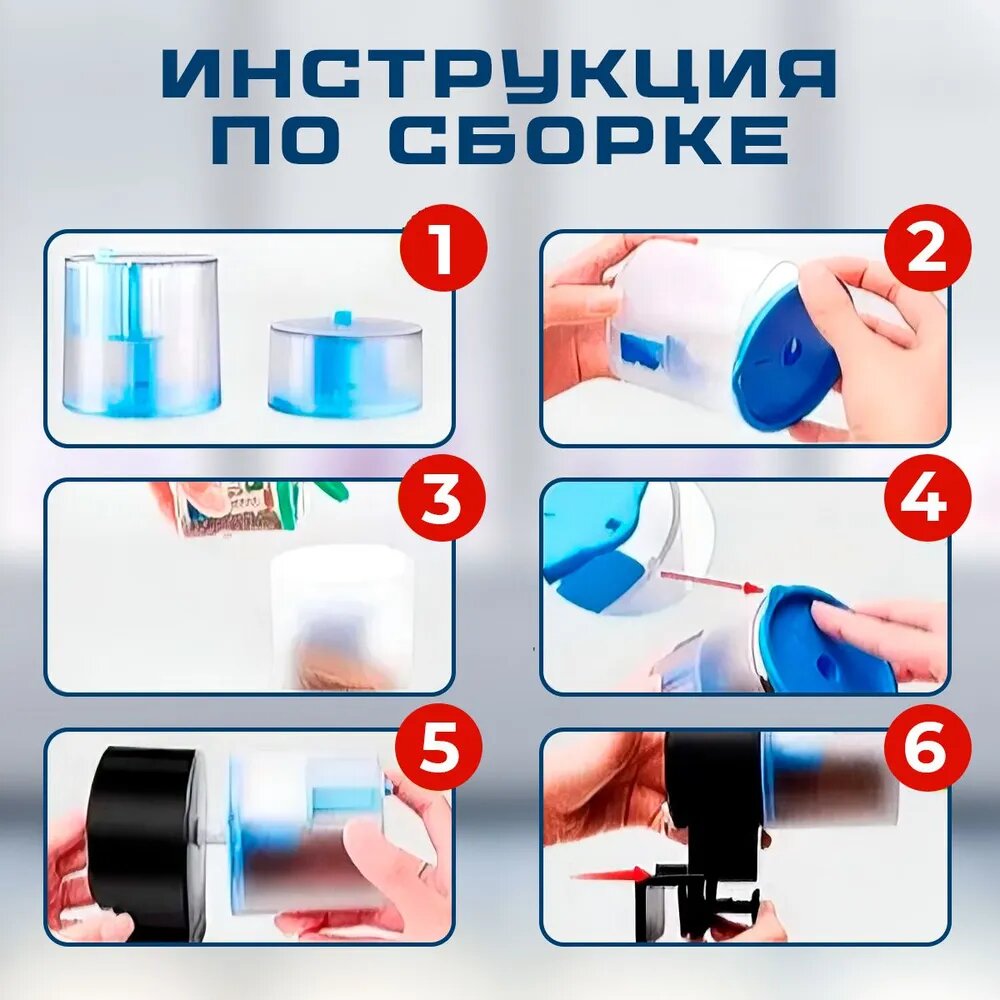 ИНСТРУКЦИЯ ПО СБОРКЕ

1

2

3

4

5

6