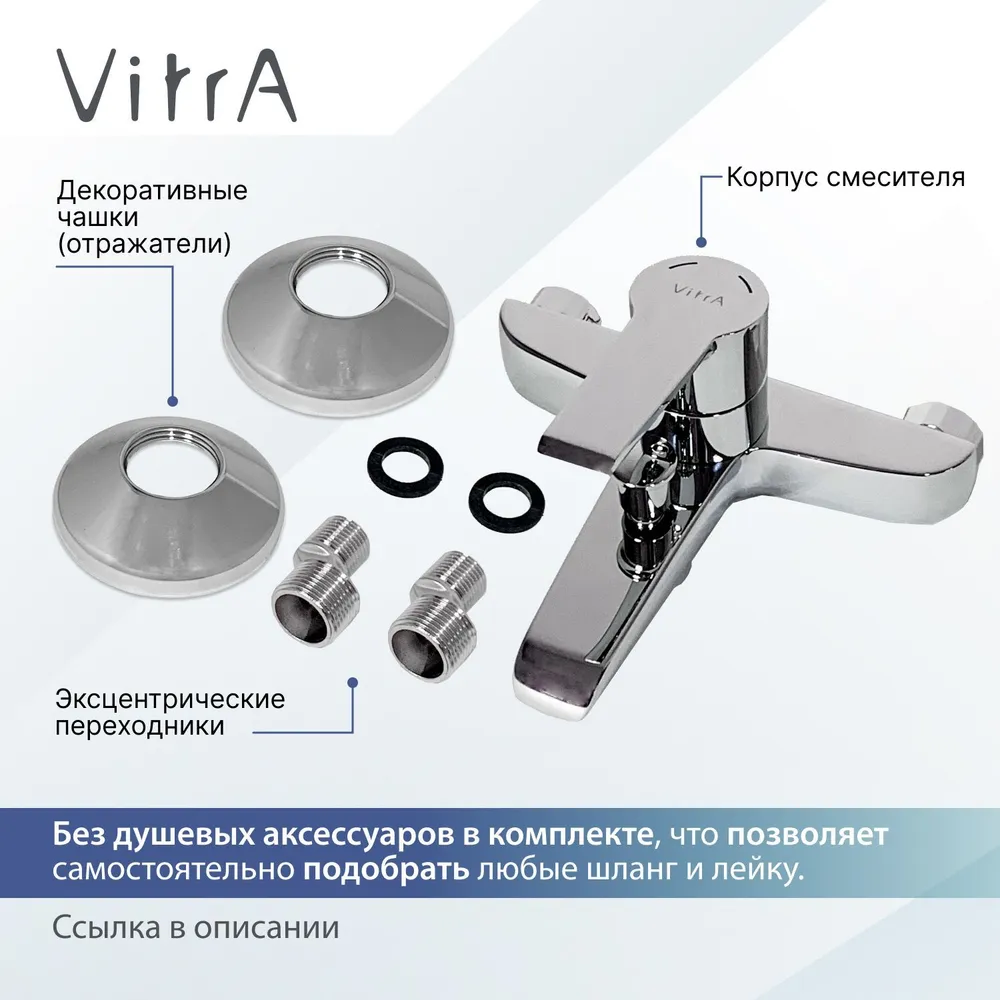 VitrA

Декоративные чашки (отражатели)

Корпус смесителя

VitrA

Эксцентрические переходники

Без душевых аксессуаров в комплекте, что позволяет самостоятельно подобрать любые шланг и лейку.

Ссылка в описании