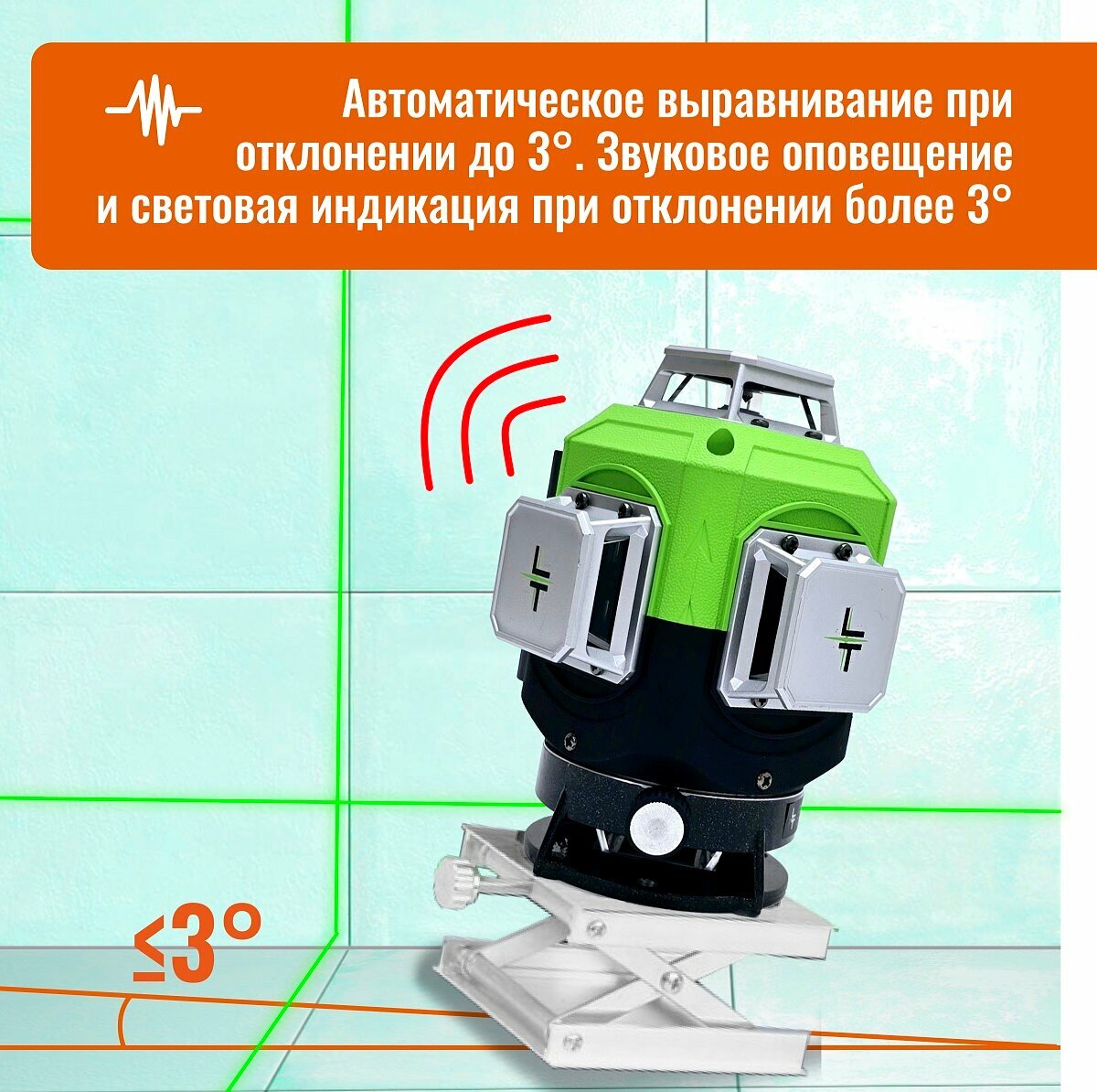 Автоматическое выравнивание при отклонении до 3°. Звуковое оповещение и световая индикация при отклонении более 3°

≤3°