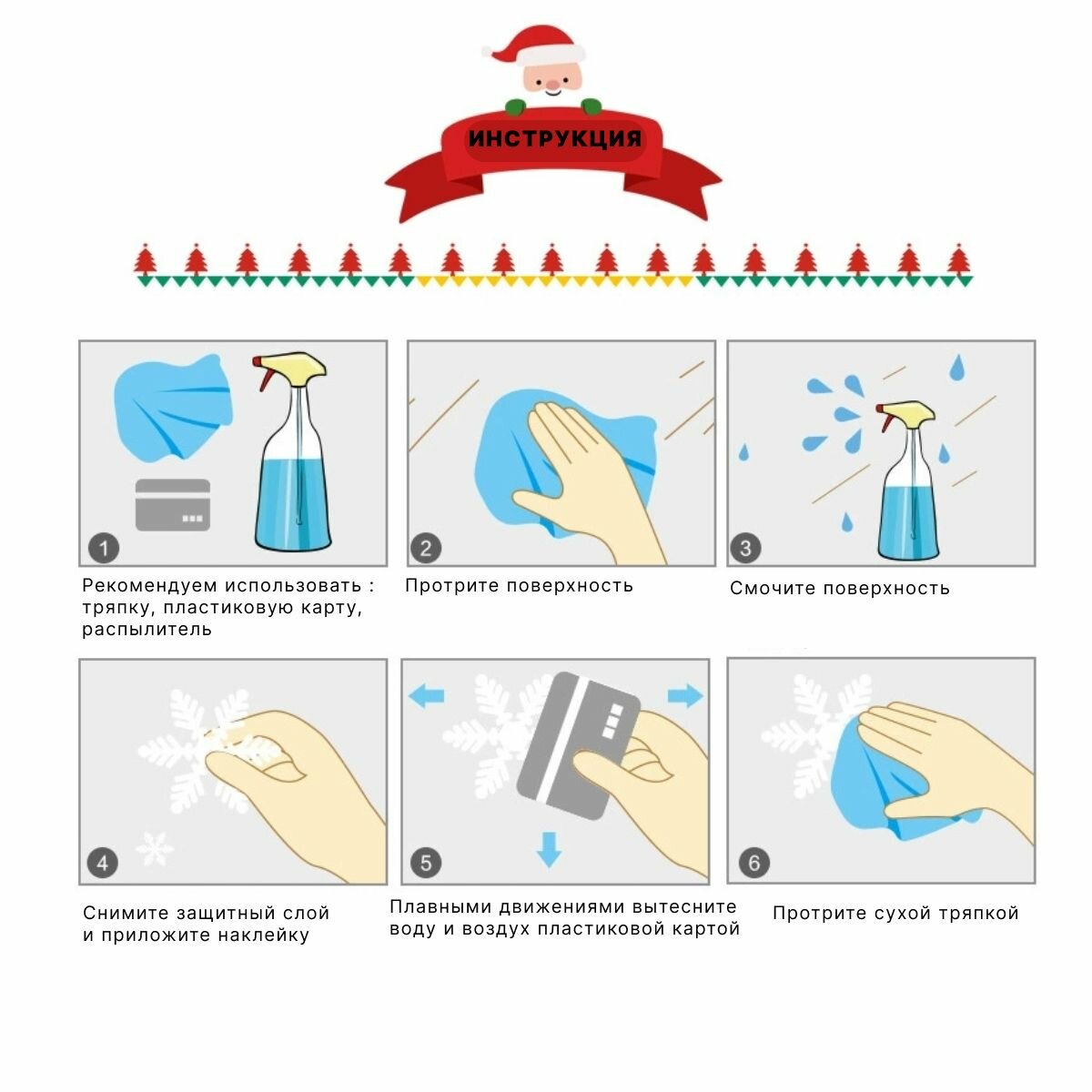 ИНСТРУКЦИЯ

1

Рекомендуем использовать : тряпку, пластиковую карту, распылитель

2

Протрите поверхность

3

Смочите поверхность

4

Снимите защитный слой и приложите наклейку

5

Плавными движениями вытесните воду и воздух пластиковой картой

6

Протрите сухой тряпкой