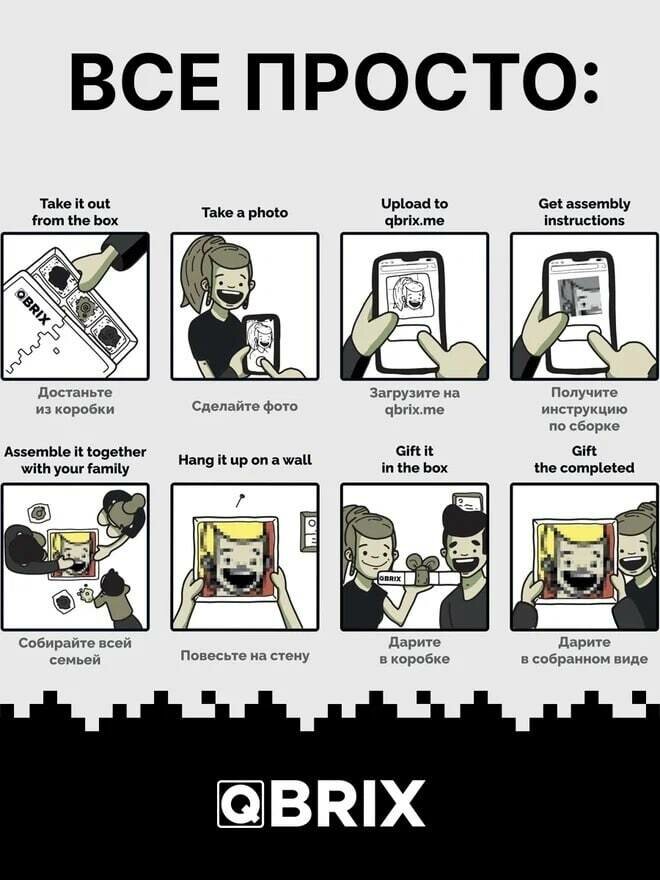 ВСЕ ПРОСТО:

Take it out from the box

QBRIX

Достаньте из коробки

Take a photo

Сделайте фото

Upload to qbrix.me

Загрузите на qbrix.me

Get assembly instructions

Получите инструкцию по сборке

Assemble it together with your family

Собирайте всей семьей

Hang it up on a wall

Повесьте на стену

Gift it in the box

QBRIX

Дарите в коробке

Gift the completed

Дарите в собранном виде

QBRIX