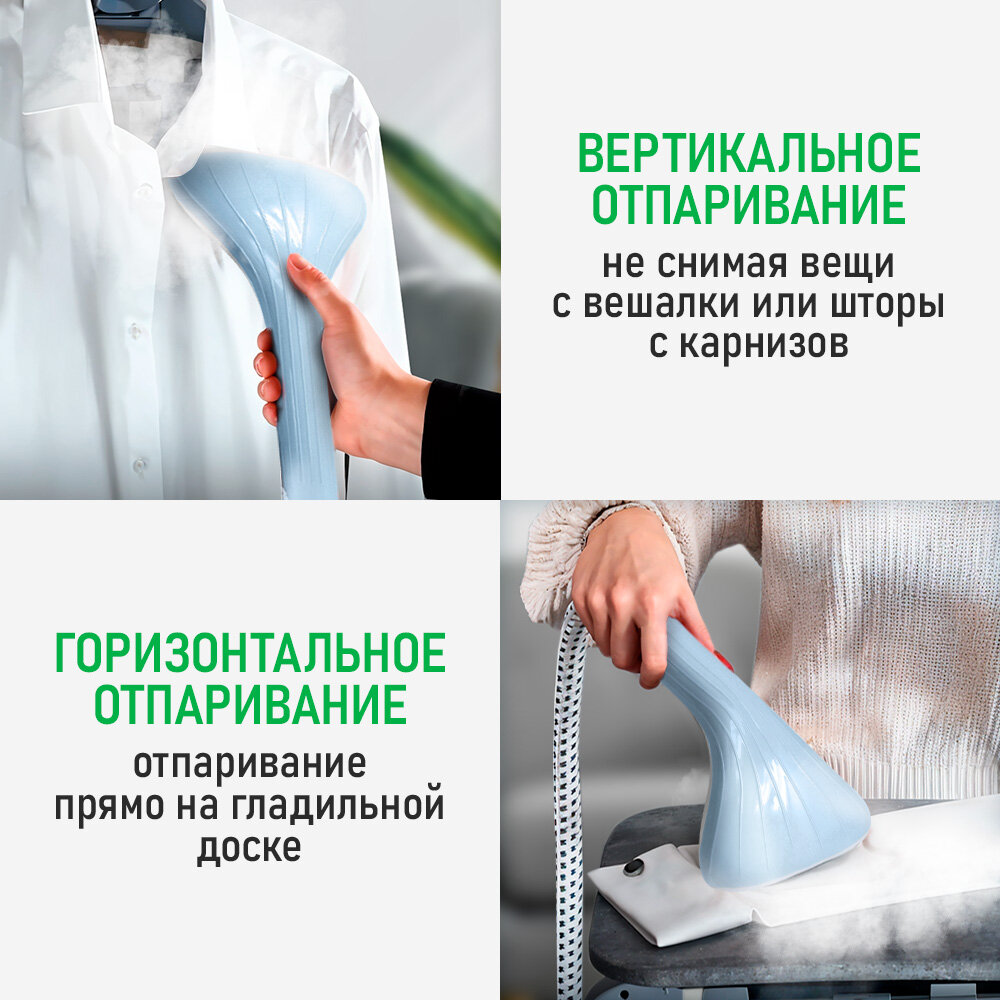 ВЕРТИКАЛЬНОЕ ОТПАРИВАНИЕ
не снимая вещи с вешалки или шторы с карнизов

ГОРИЗОНТАЛЬНОЕ ОТПАРИВАНИЕ
отпаривание прямо на гладильной доске