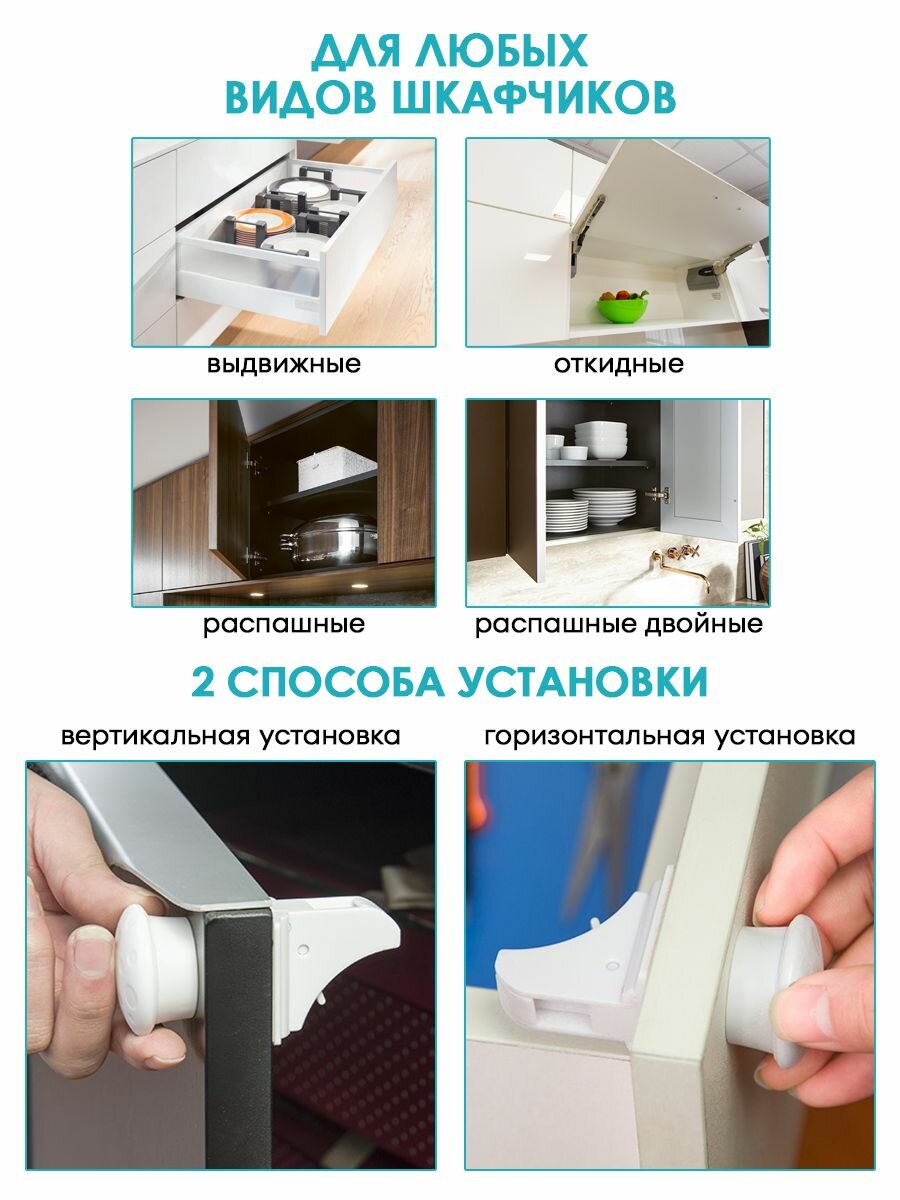 ДЛЯ ЛЮБЫХ ВИДОВ ШКАФЧИКОВ

выдвижные

откидные

распашные

распашные двойные

2 СПОСОБА УСТАНОВКИ

вертикальная установка

горизонтальная установка