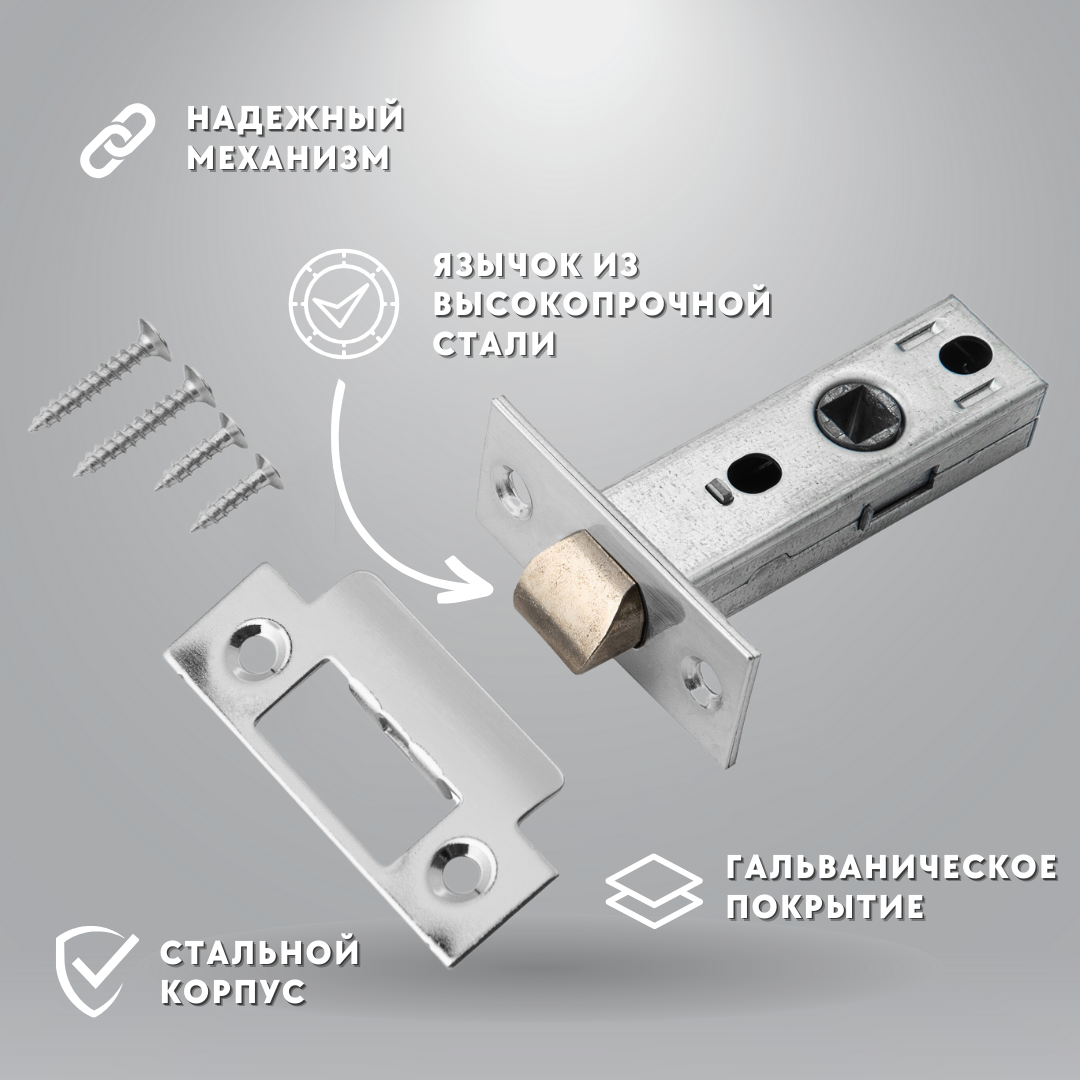 НАДЕЖНЫЙ МЕХАНИЗМ

ЯЗЫЧОК ИЗ ВЫСОКОПРОЧНОЙ СТАЛИ

ГАЛЬВАНИЧЕСКОЕ ПОКРЫТИЕ

СТАЛЬНОЙ КОРПУС